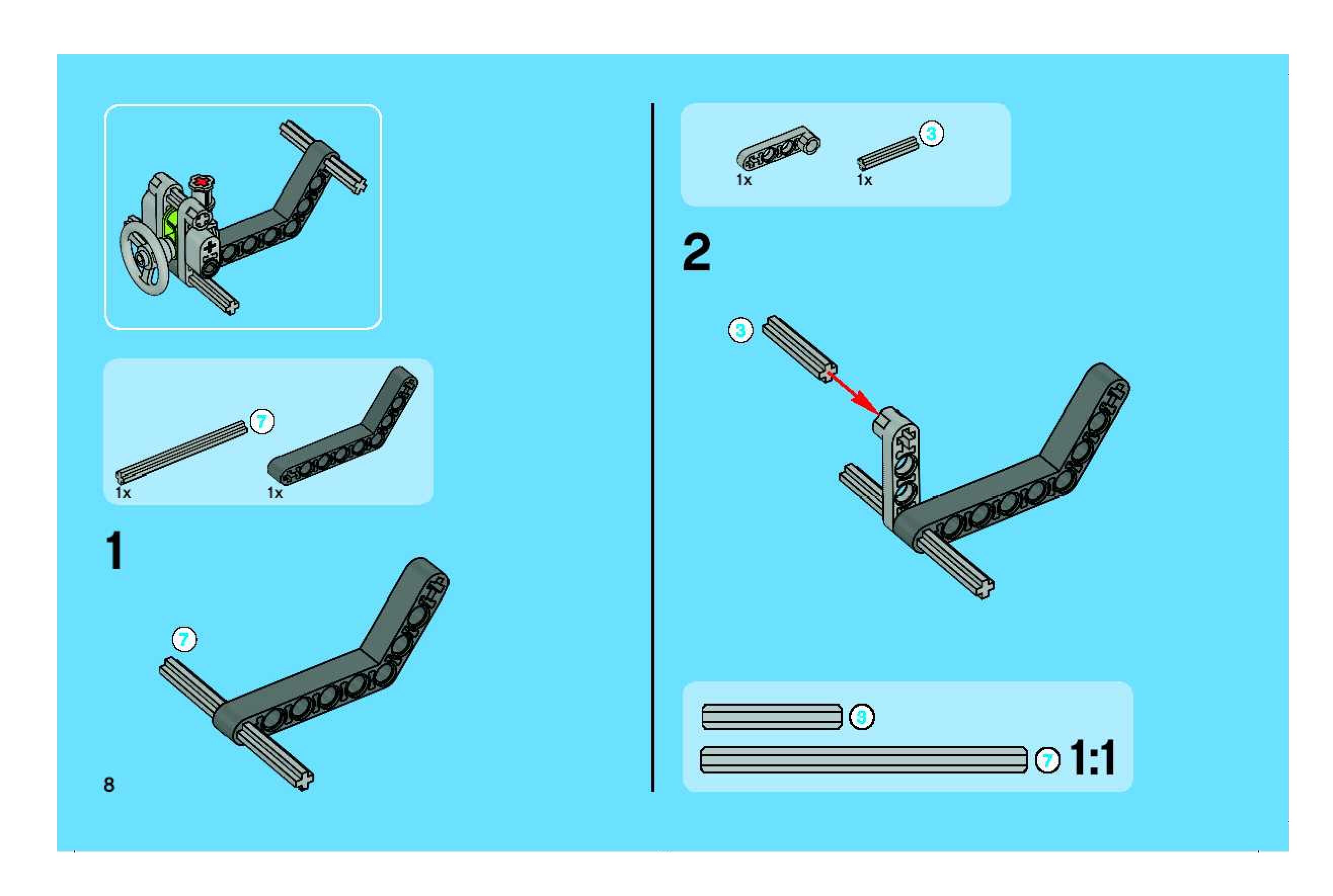 7
1x
1x

1

7

8

3
1x
1x

2

3

3
7
1:1