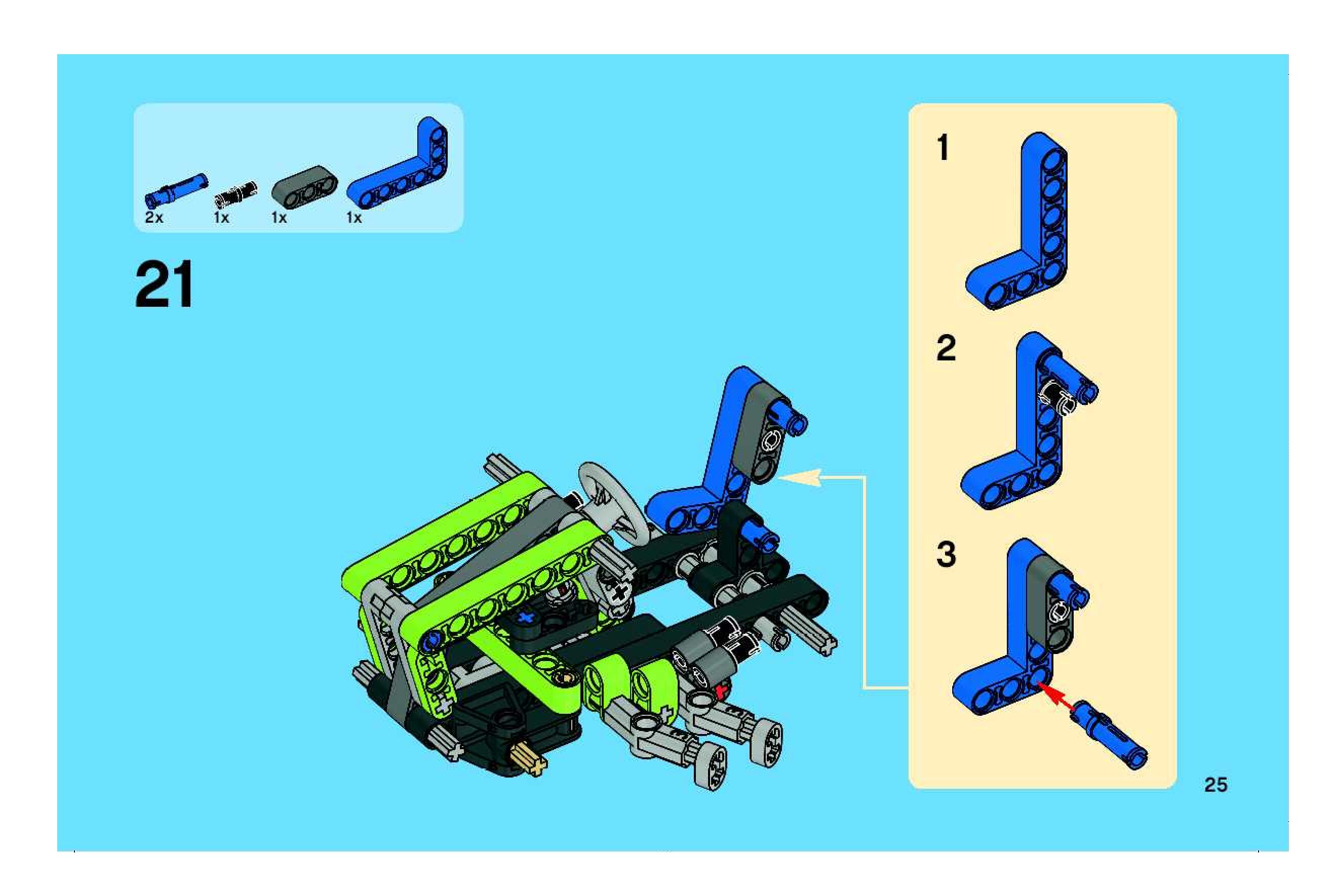 2x 1x 1x 1x

21

1

2

3

25