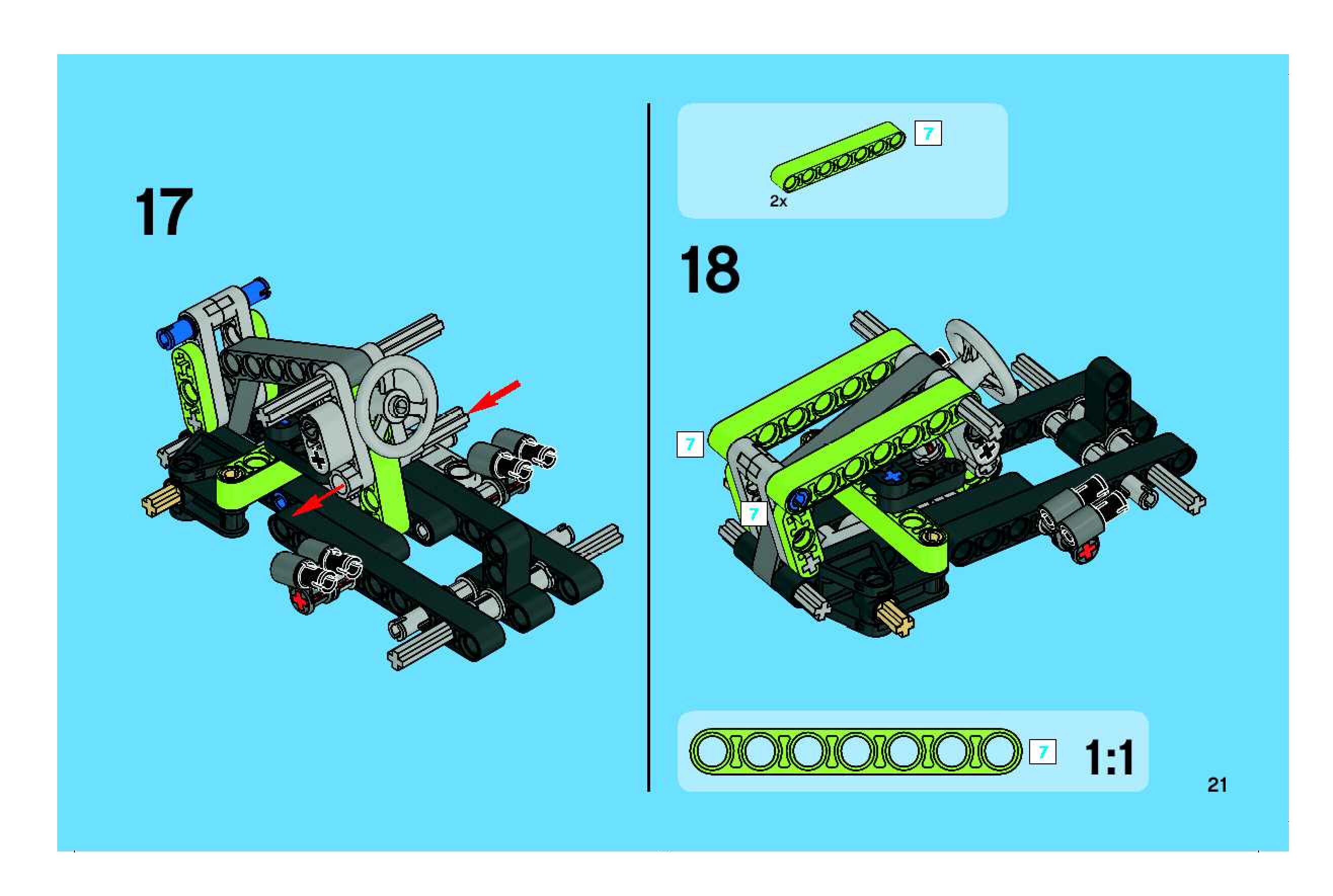 17

7

2x

18

7

7

7

1:1

21