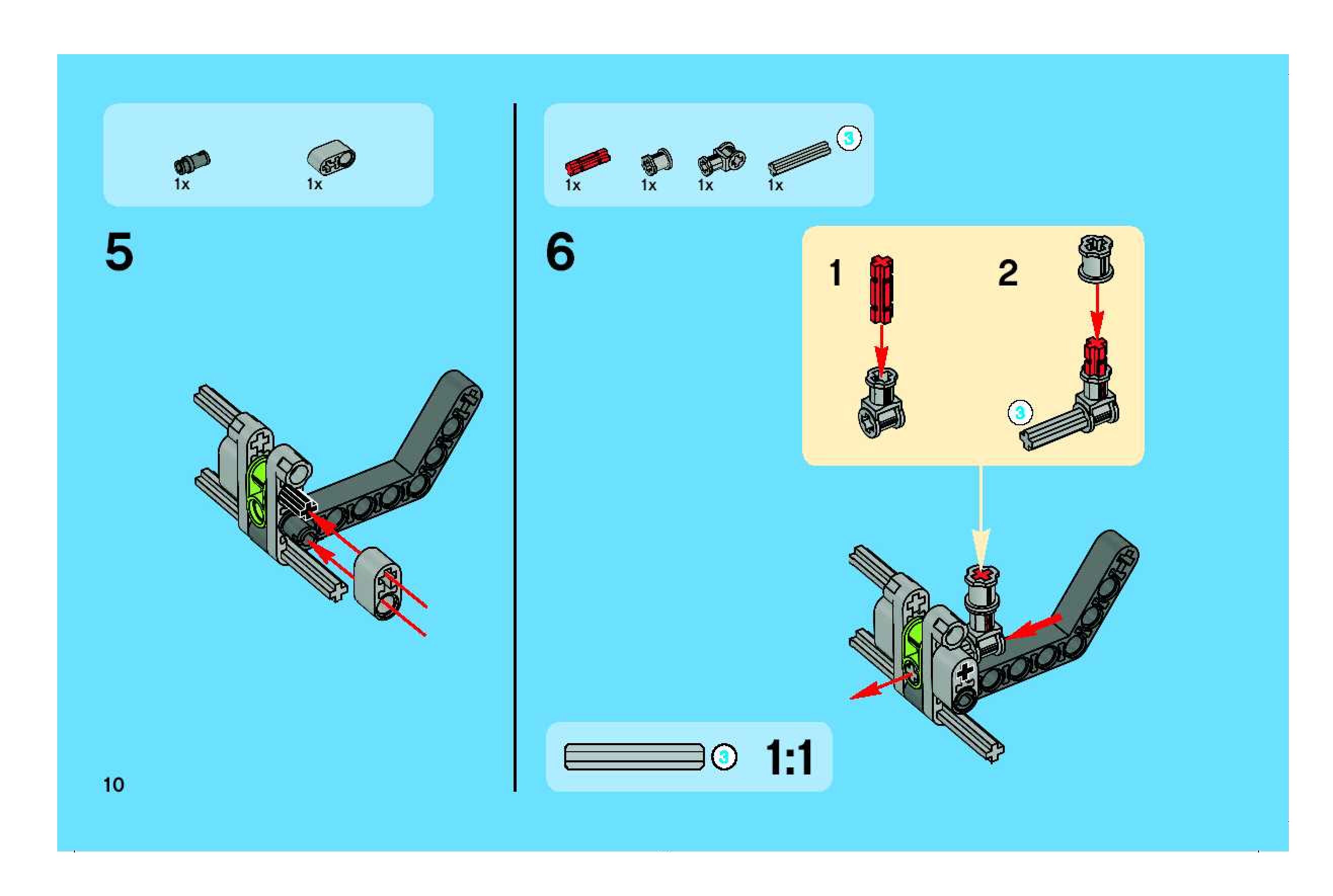 1x
1x

5

10

1x
1x
1x
1x
3

6

1
2
3

3
1:1