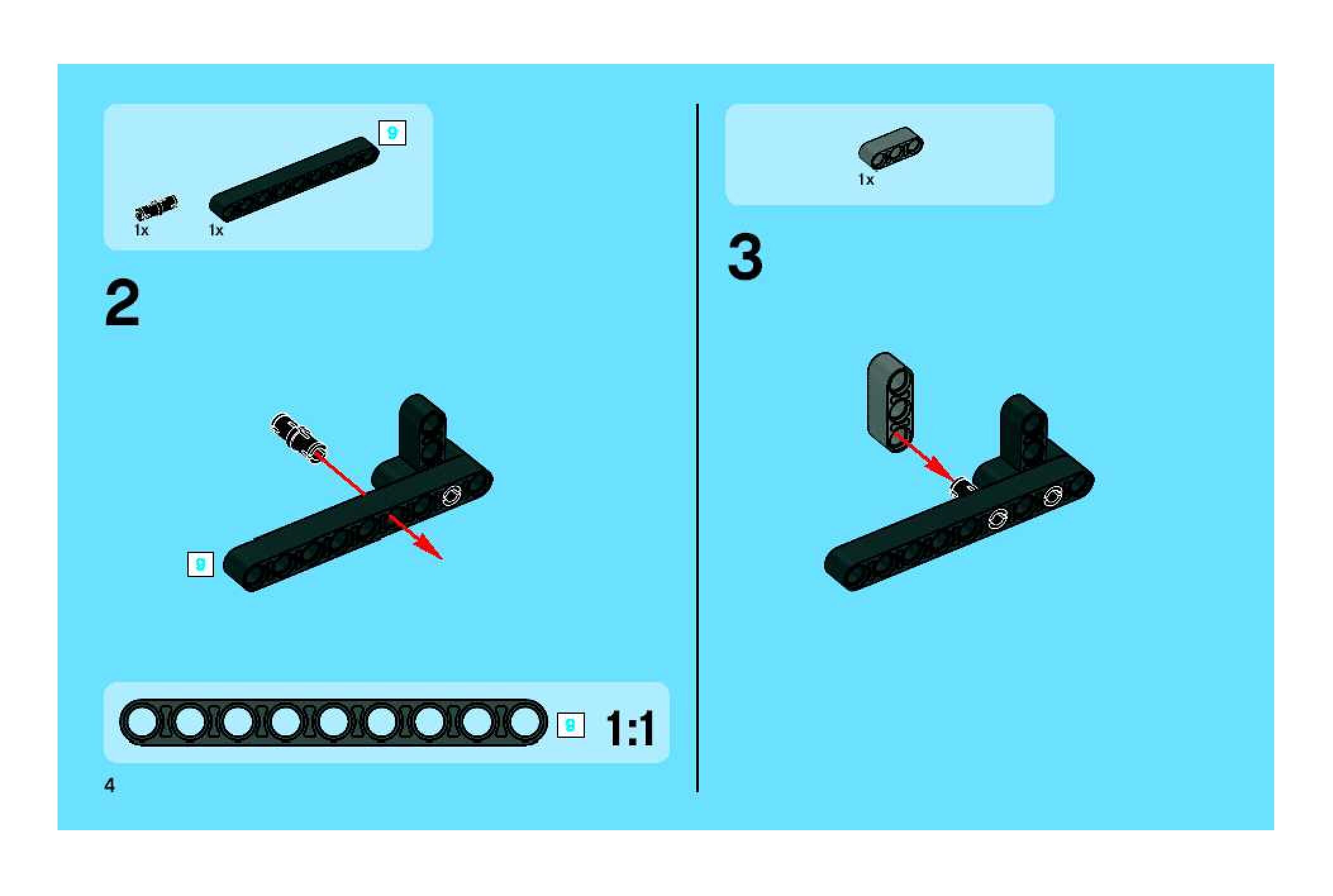 9

1x 1x

2

9

9 1:1

4

1x

3