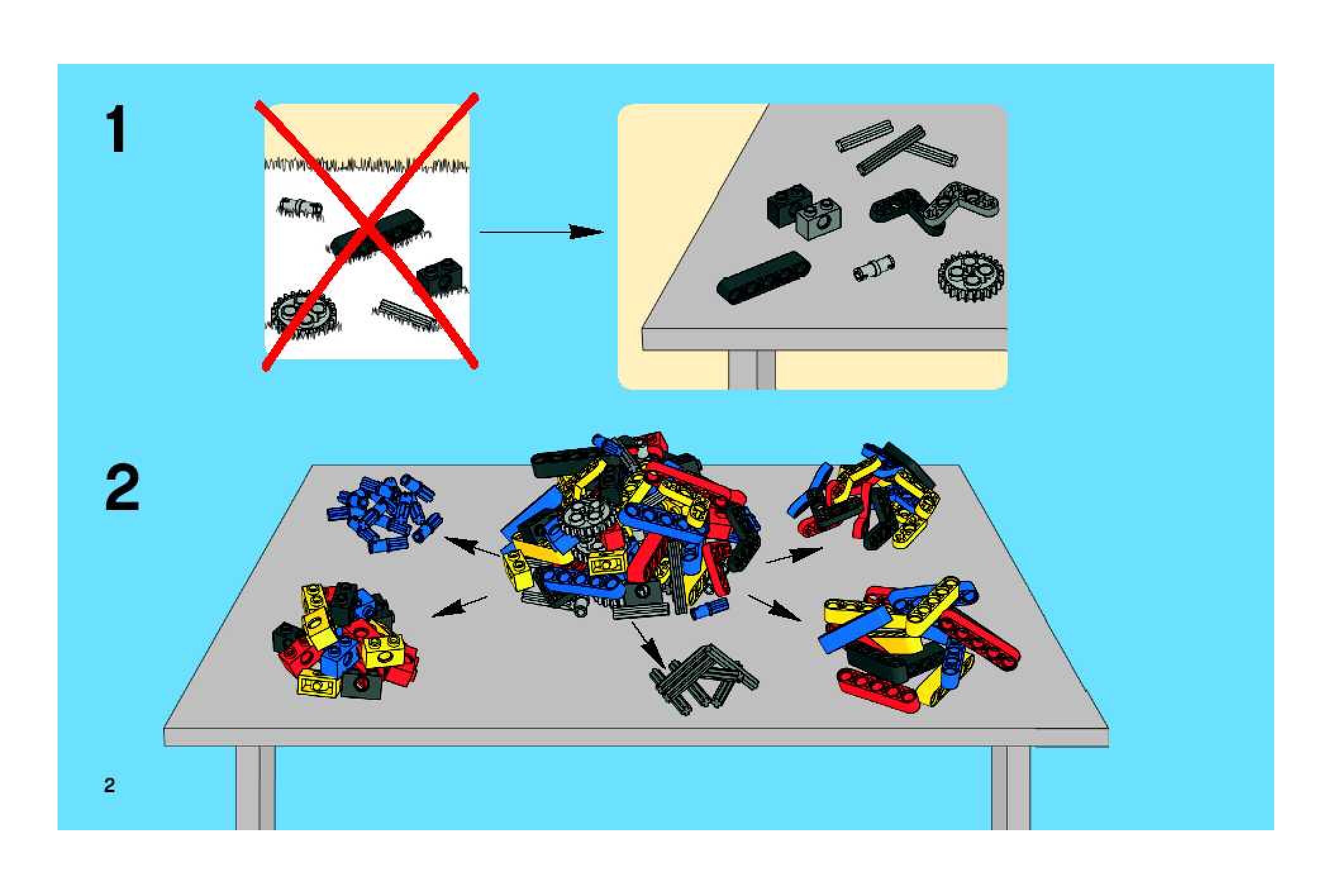 1

2

2