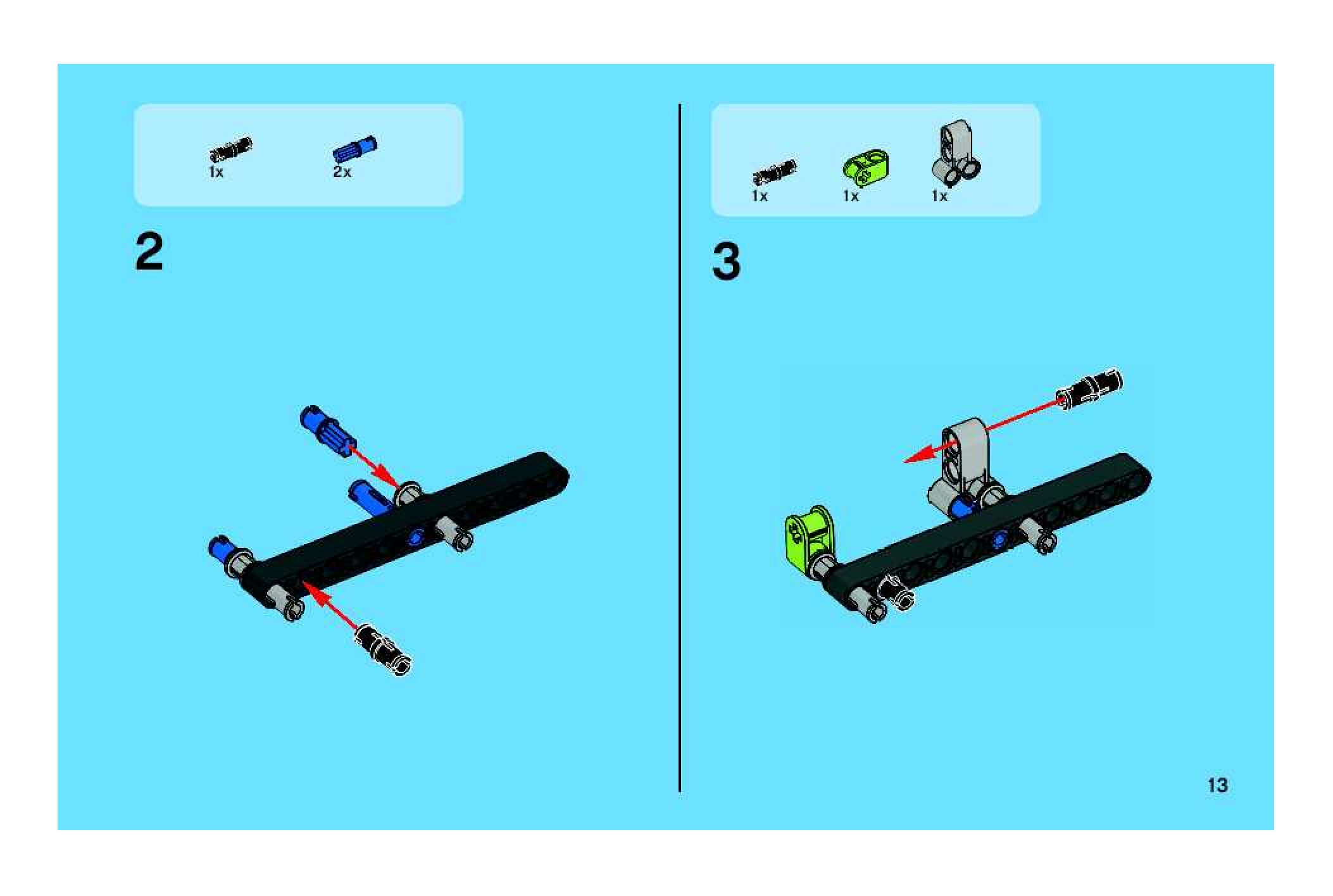 1x 2x

2

1x 1x 1x

3

13