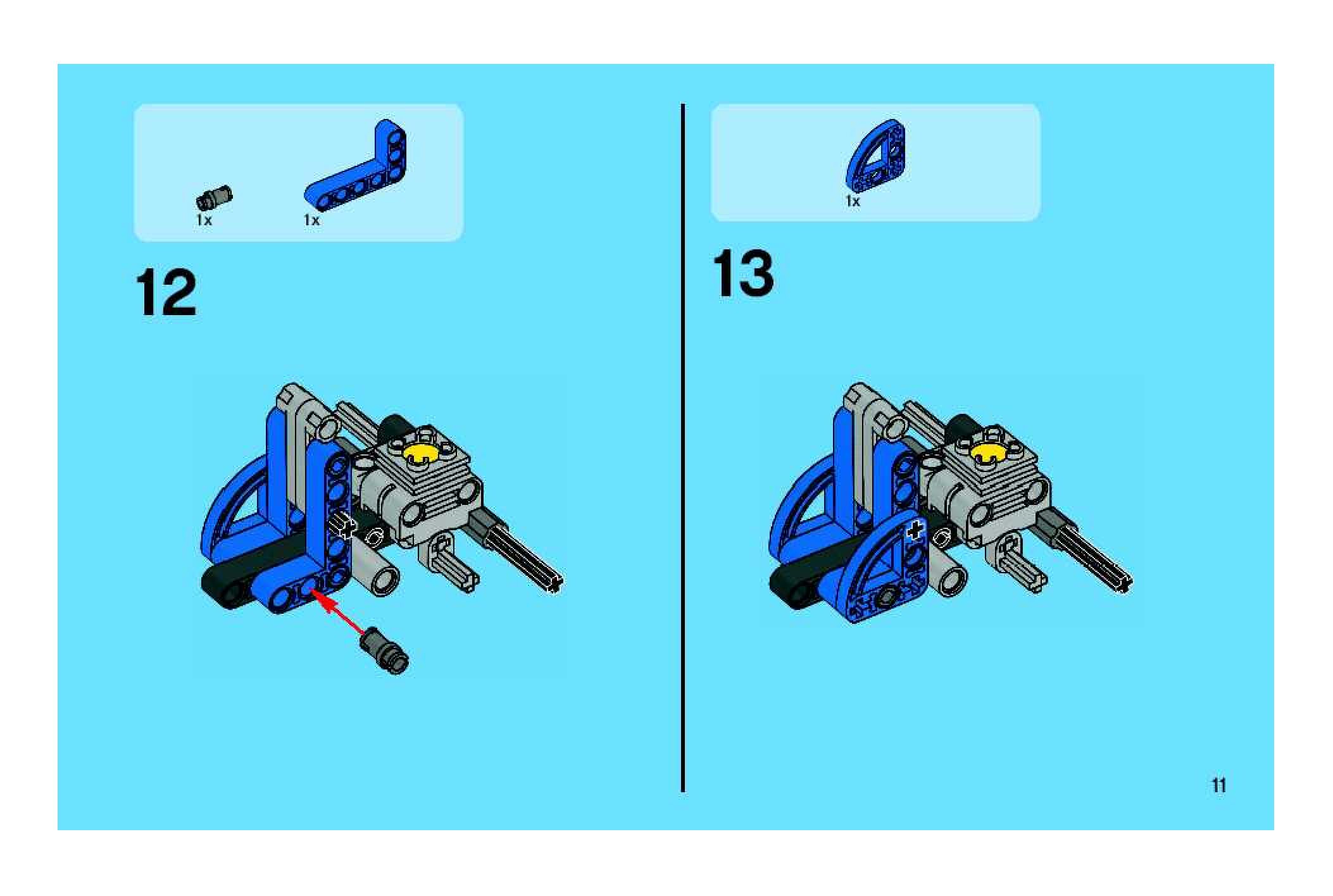 1x 1x

12

1x

13

11