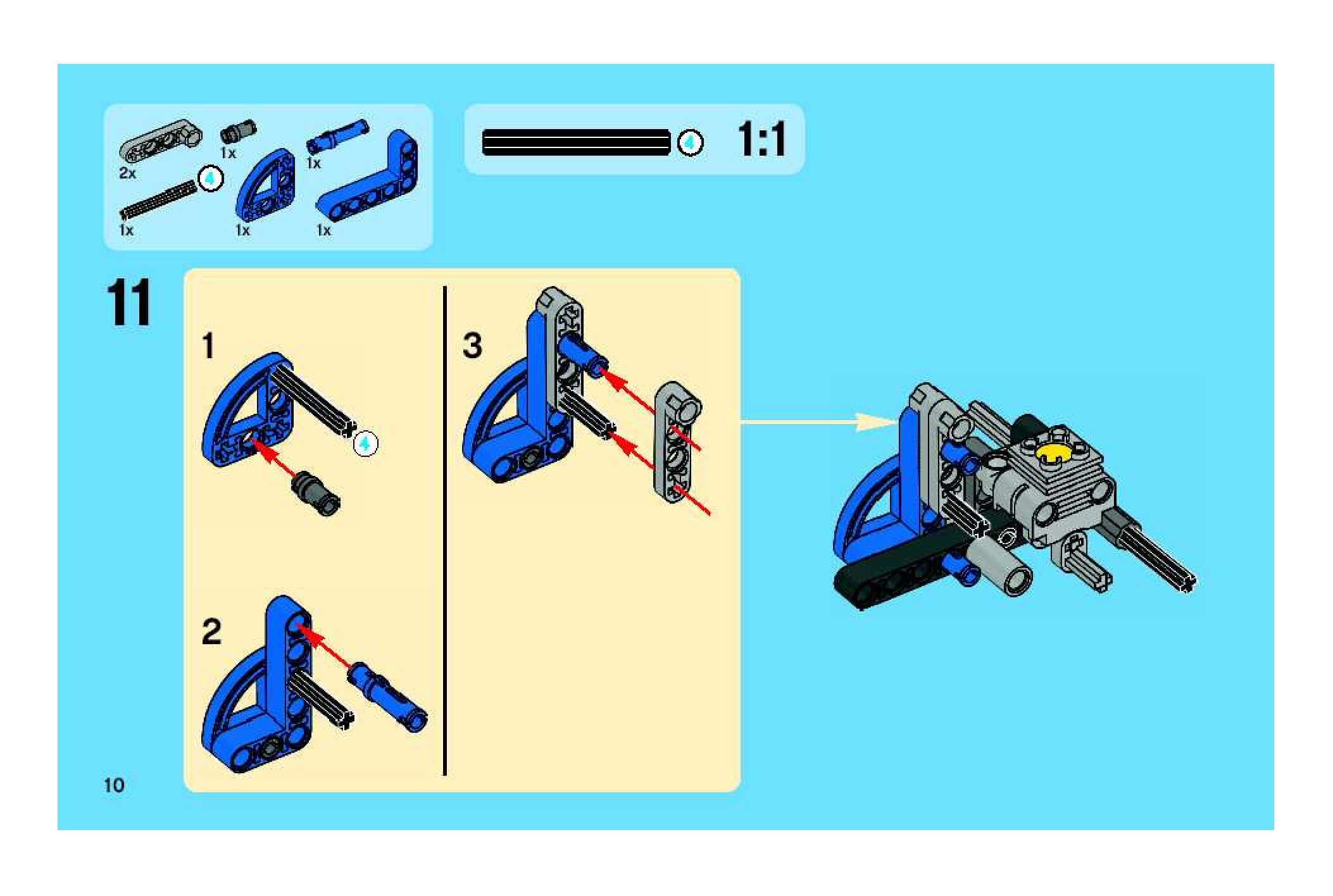 2x
1x
1x
4
1x
1x
1x

4 1:1

11

1
4

2

3

10