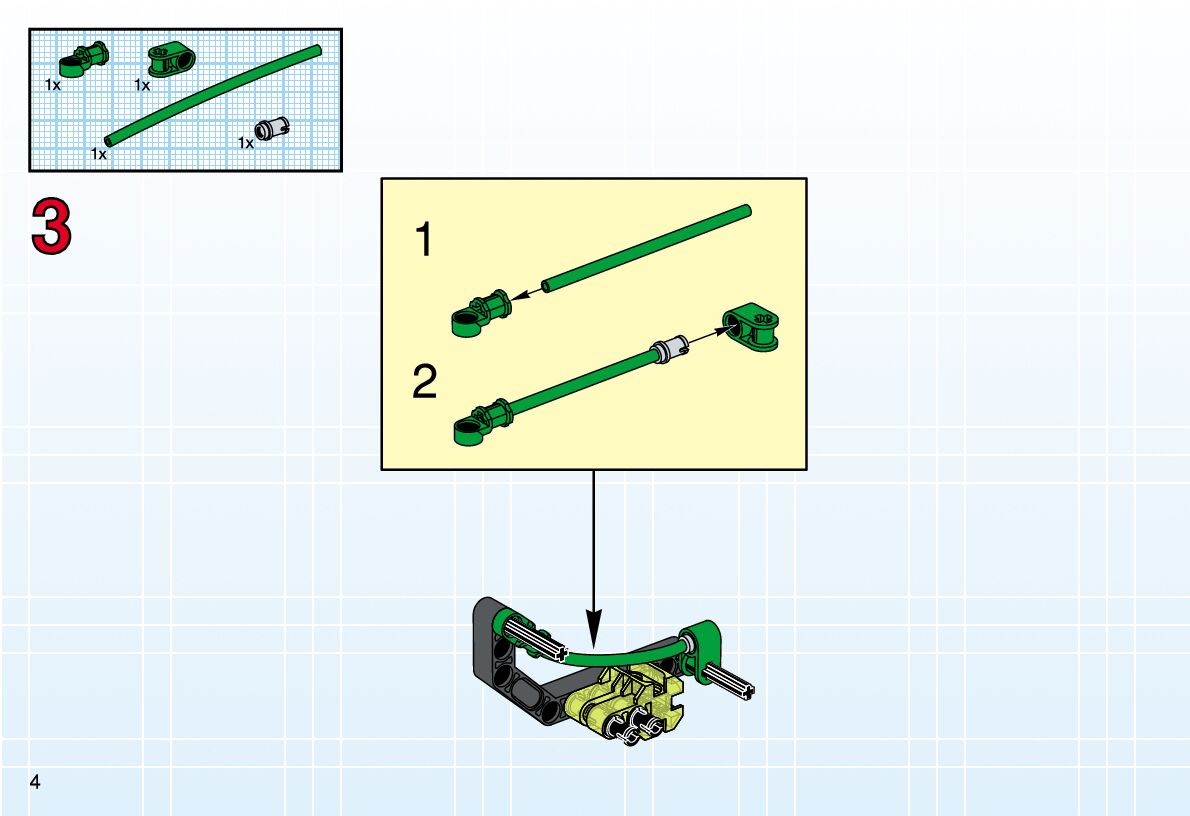 1x
1x
1x
1x

3

1

2

4