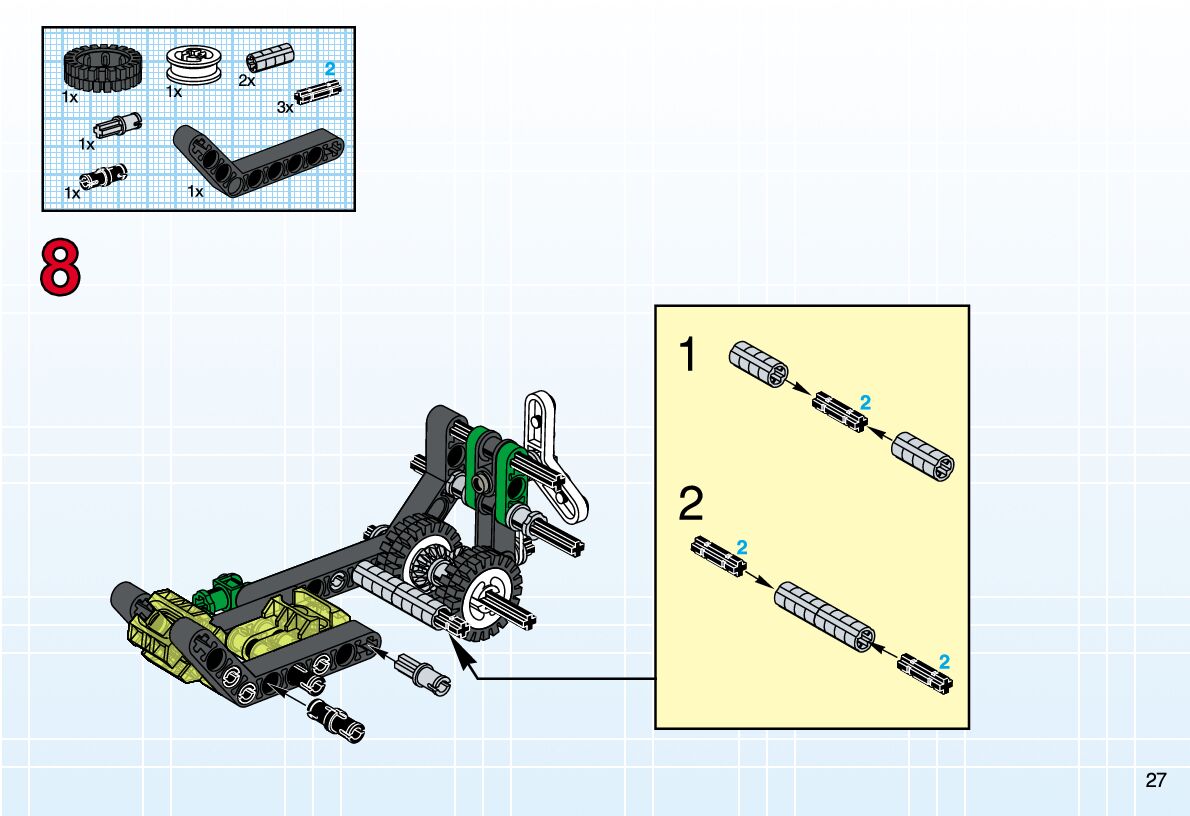 1x
1x
2x
2
3x
1x
1x
1x

8

1
2

2
2
2

27