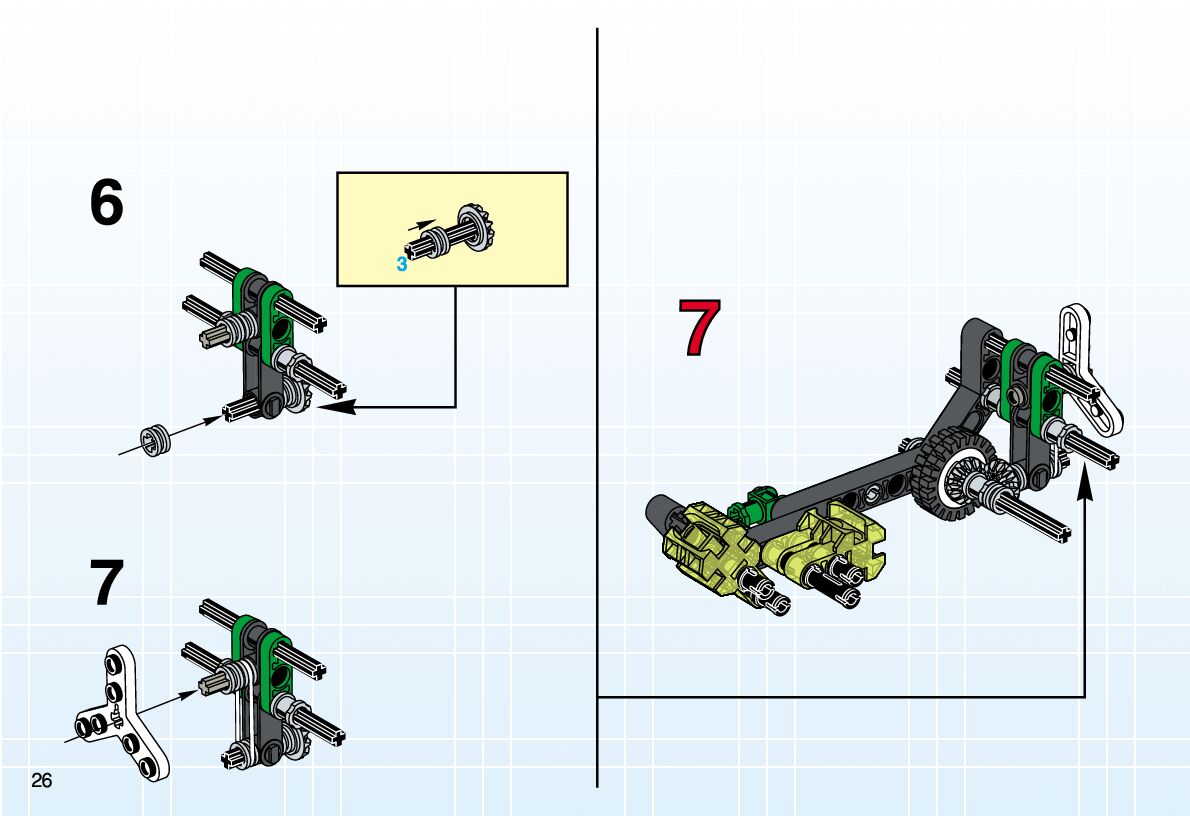 6

3

7

7

26