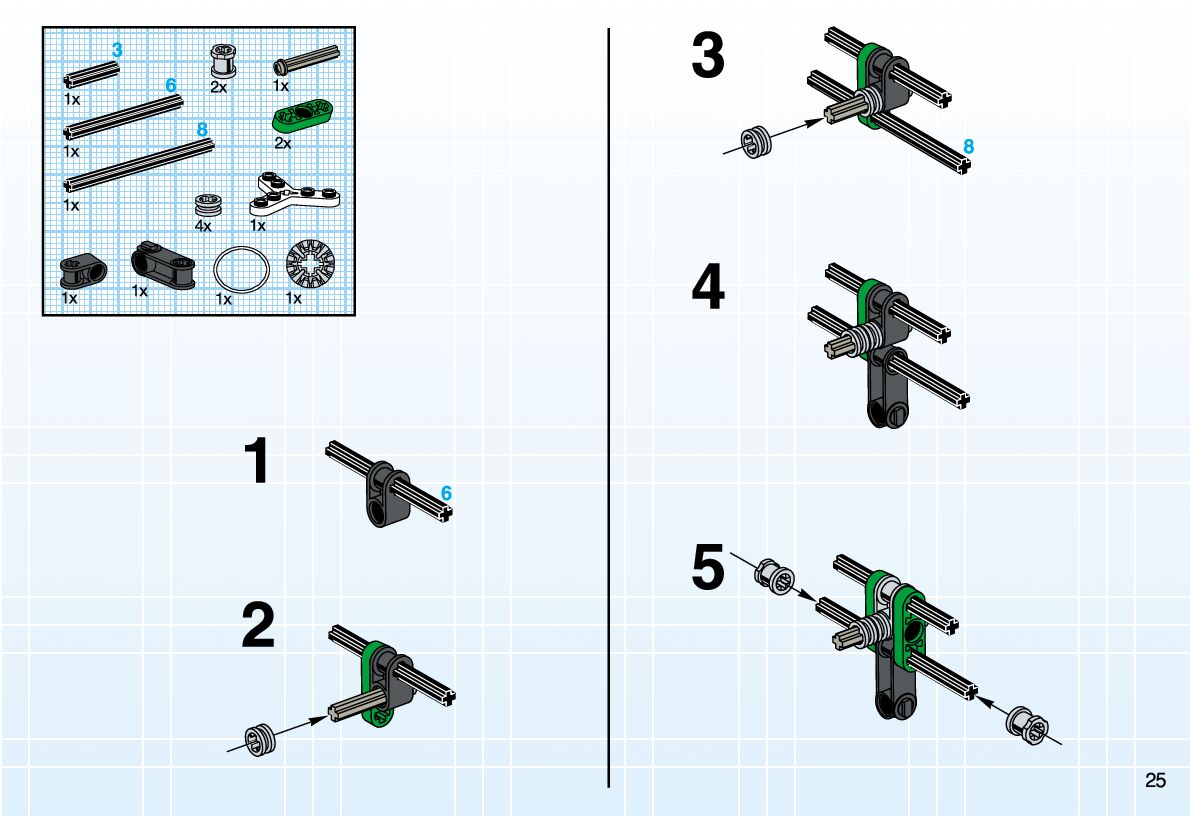 3
1x
6
1x
8
1x
2x
1x
2x
4x
1x
1x
1x
1x
1x

1
6

2

3
8

4

5

25