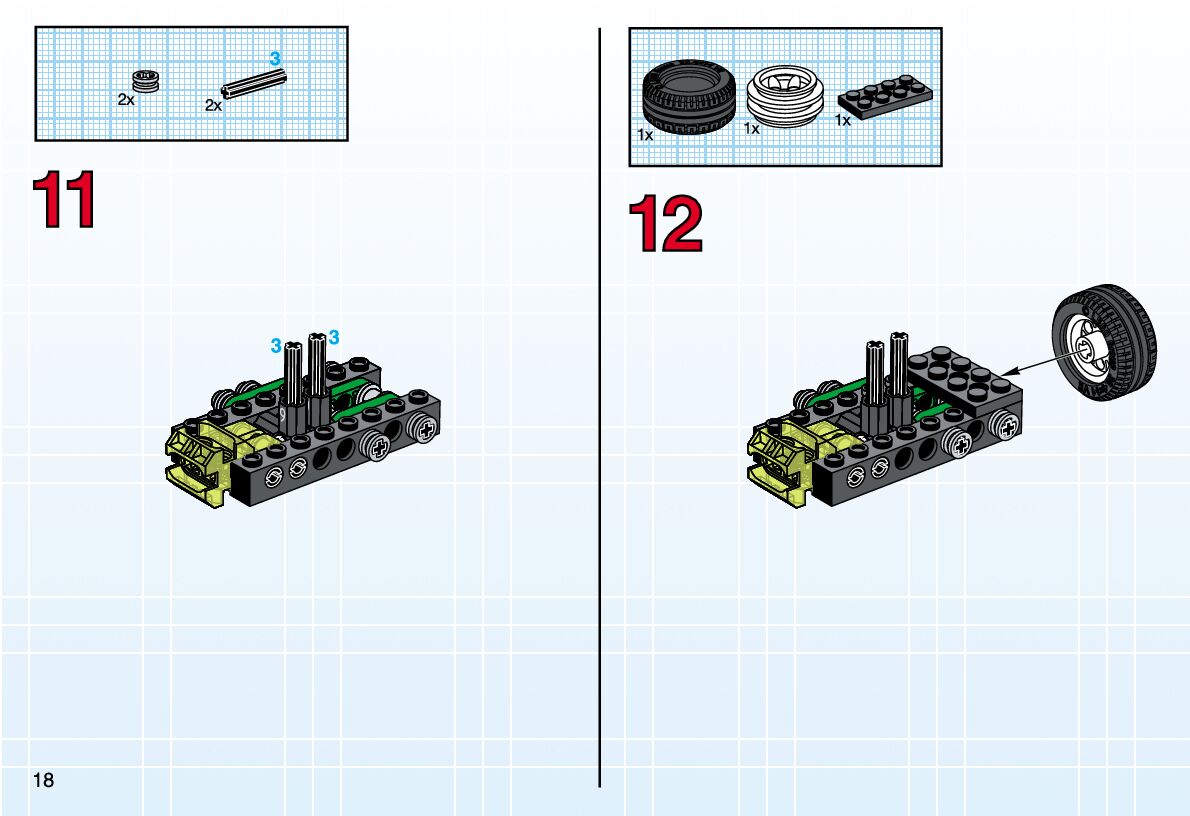 2x

3

2x

11

3 3

18

1x

1x

1x

12