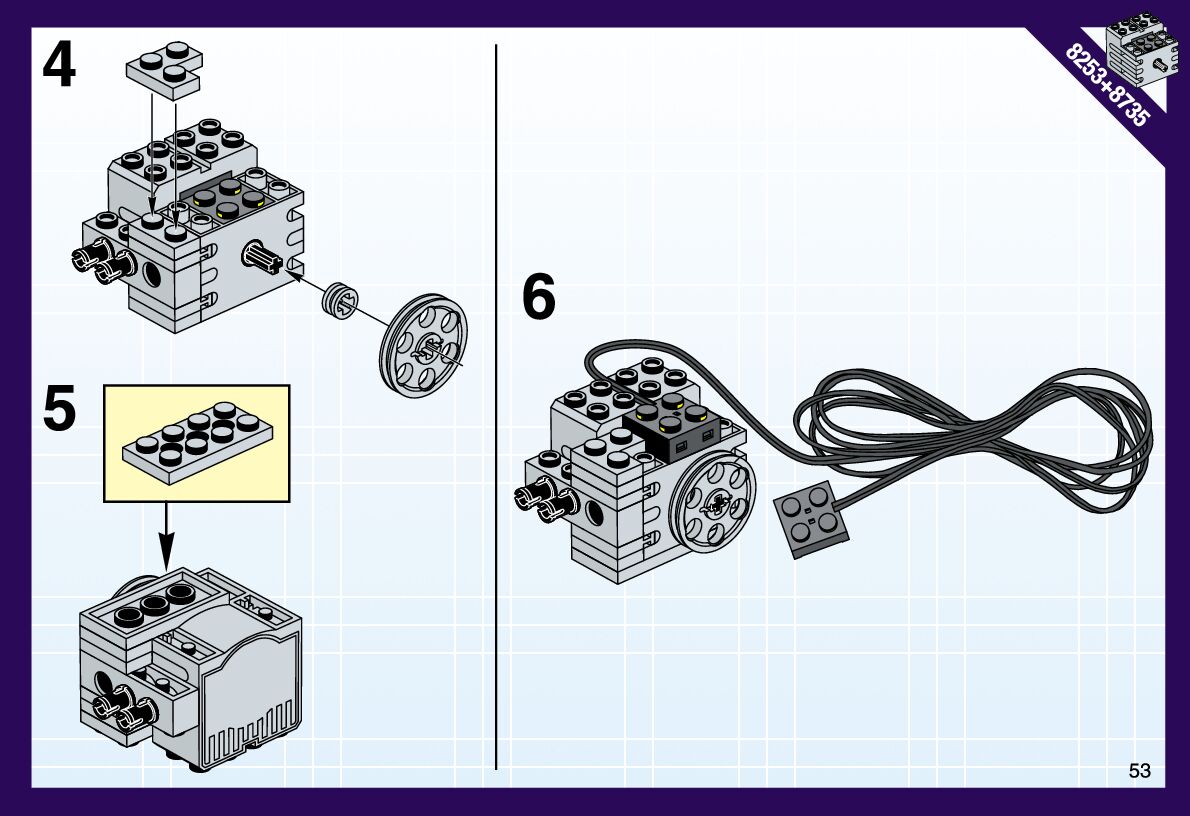 4

5

6

8253+8735

53