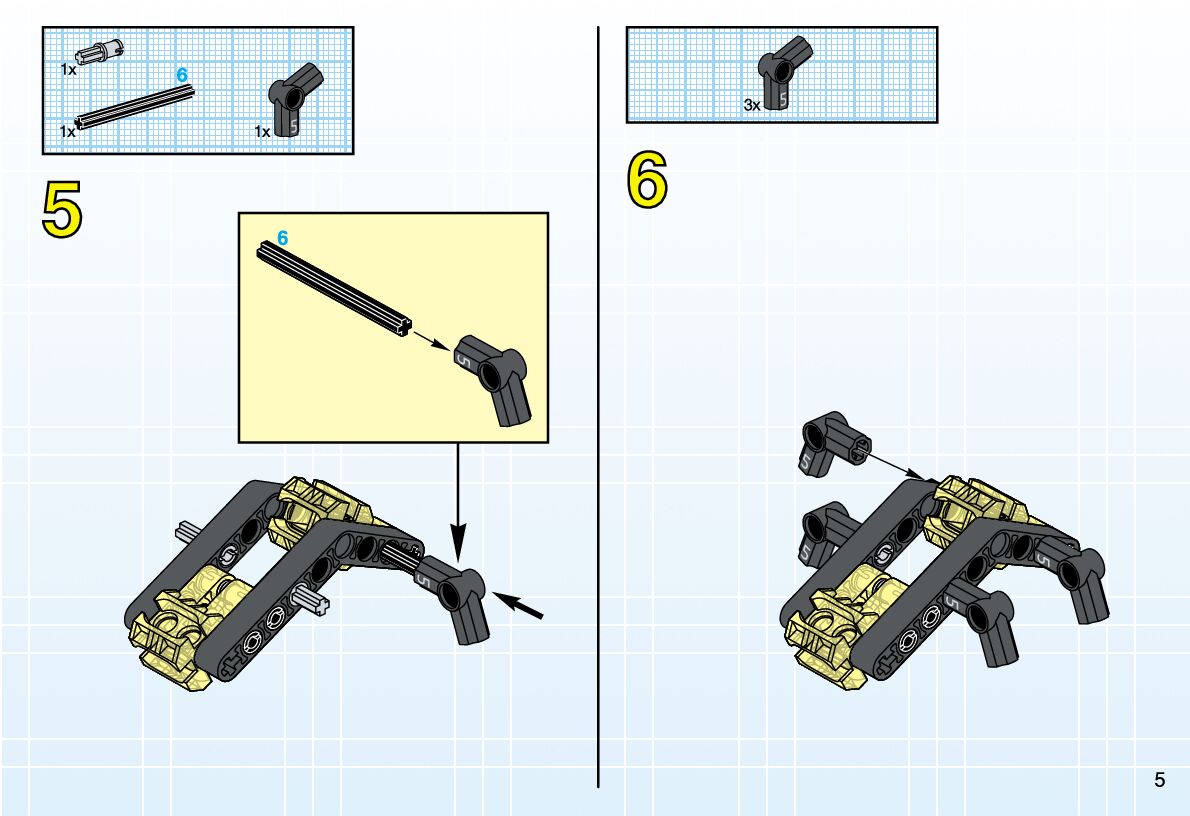 1x
6
1x
1x

5

6

3x

6

5