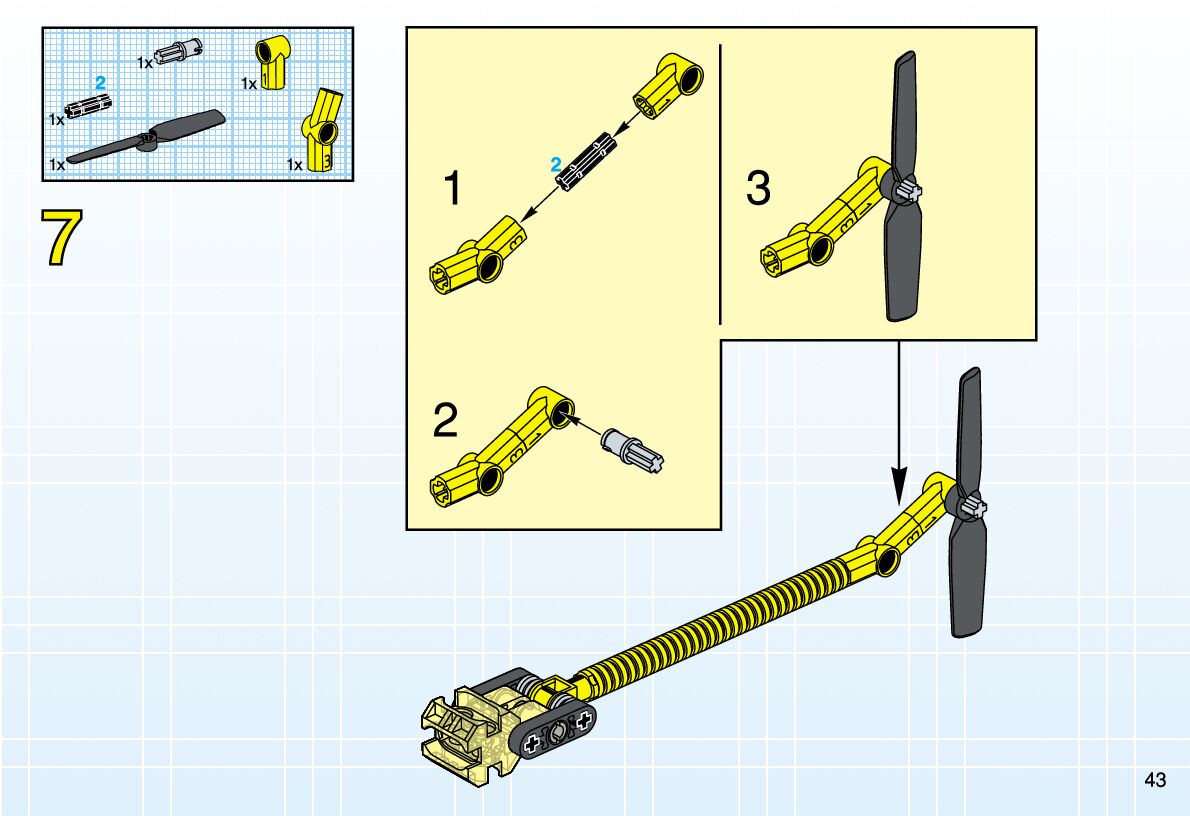 1x
2
1x
1x
1x
1
1x
3
7
1
2
3
2
43