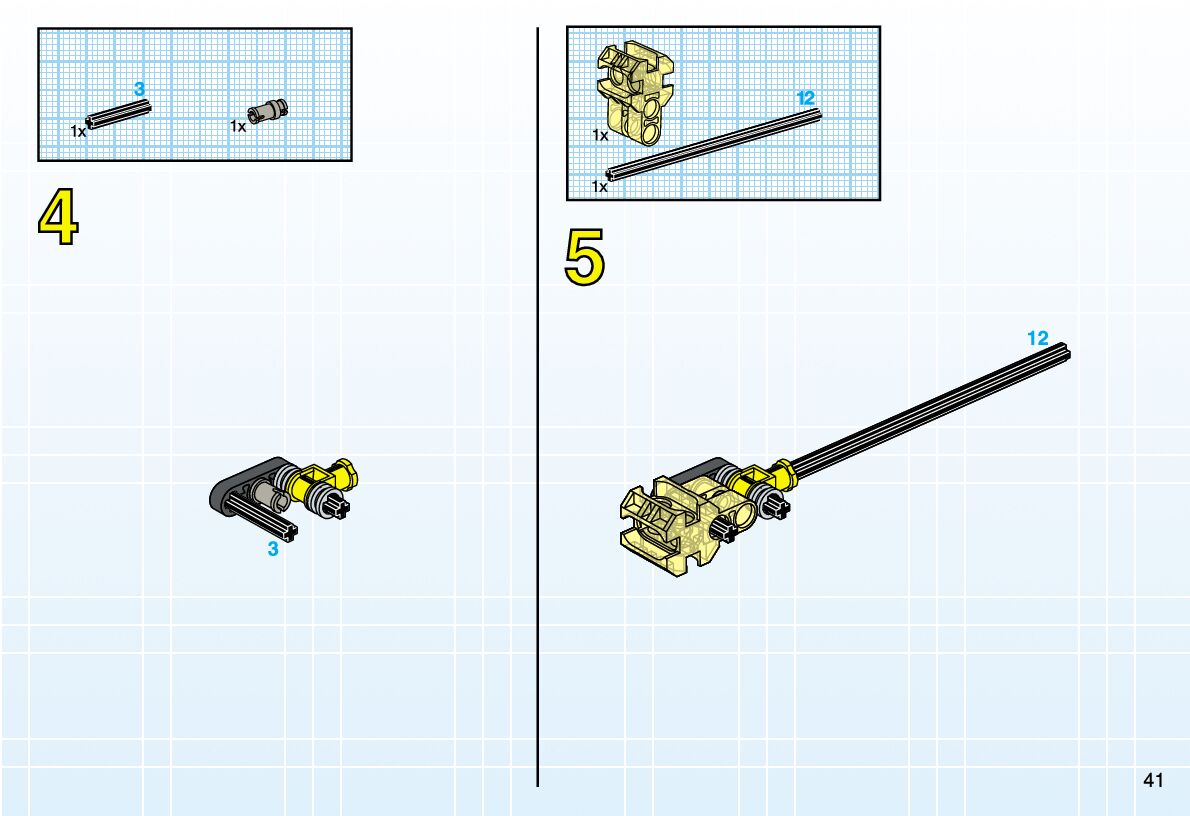 3
1x
1x

4

3

12
1x
1x

5

12

41