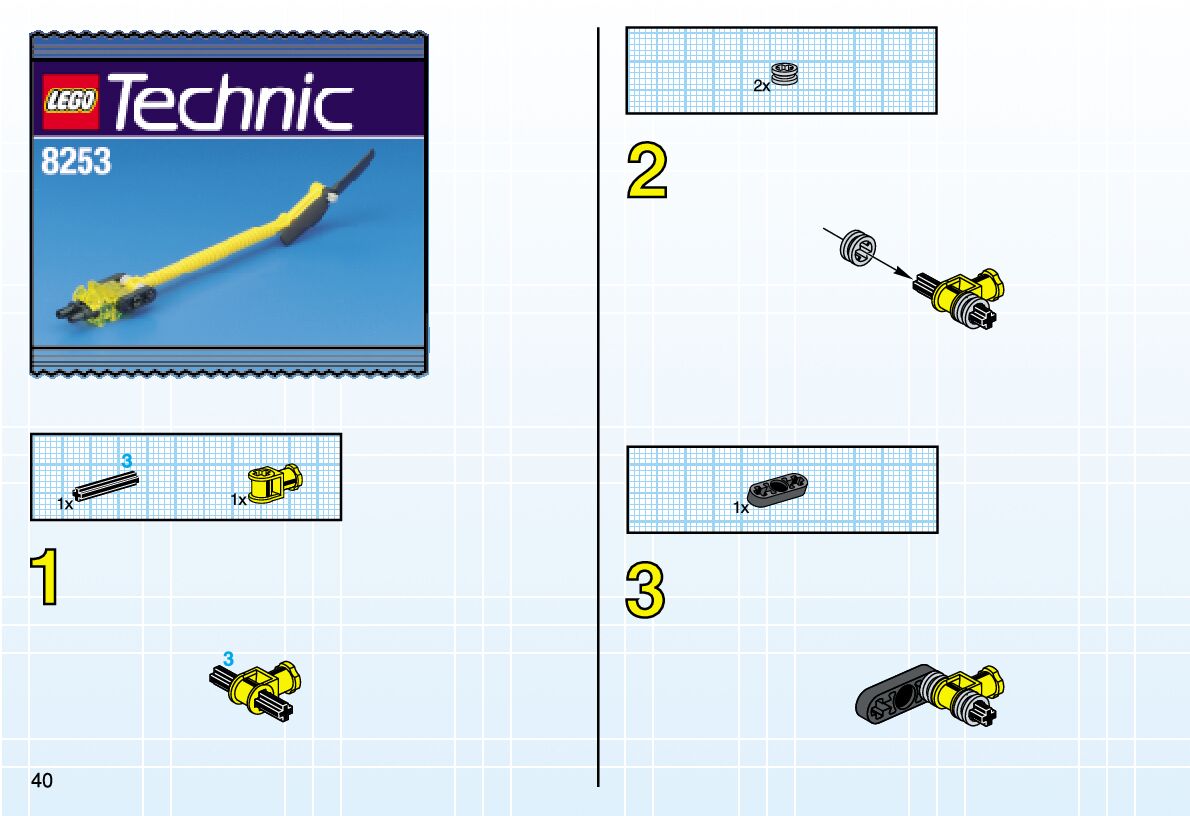 LEGO Technic
8253

3
1x
1x

1

3

40

2x

2

1x

3