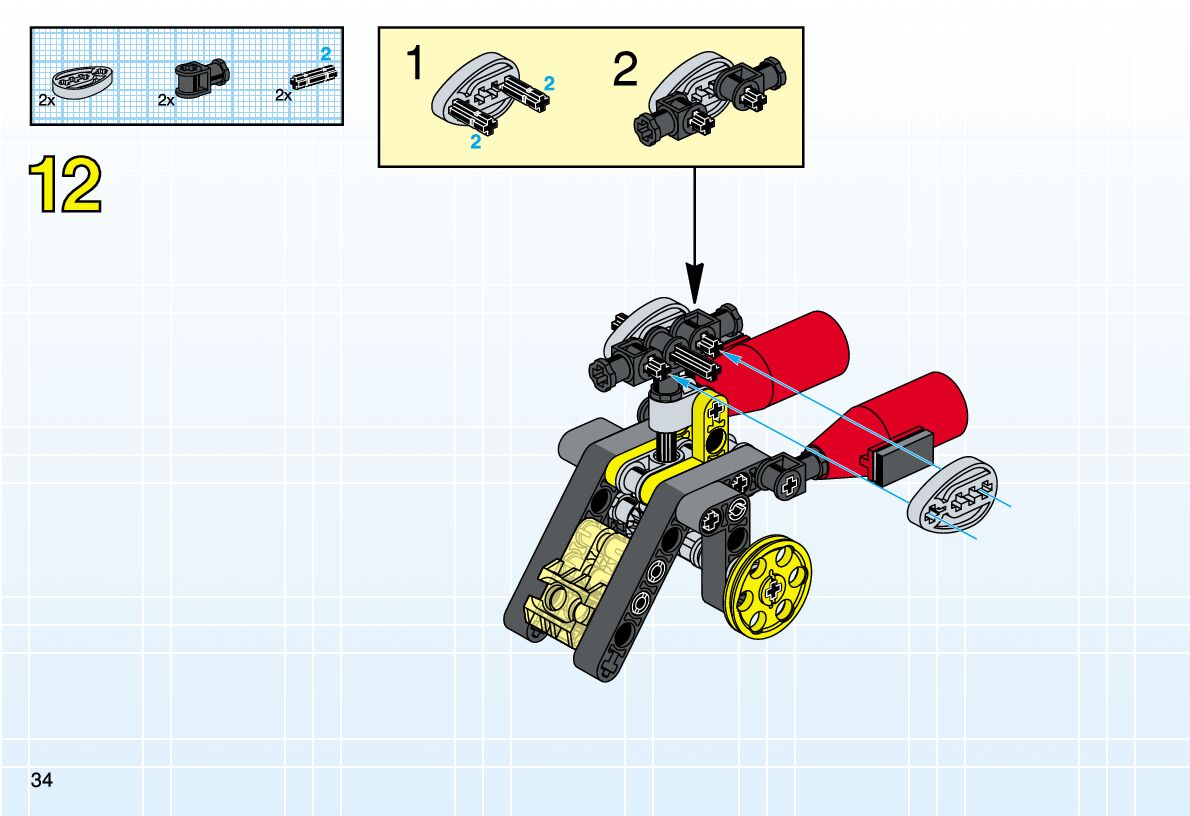 2x
2x
2
2x

12

1
2
2
2

34