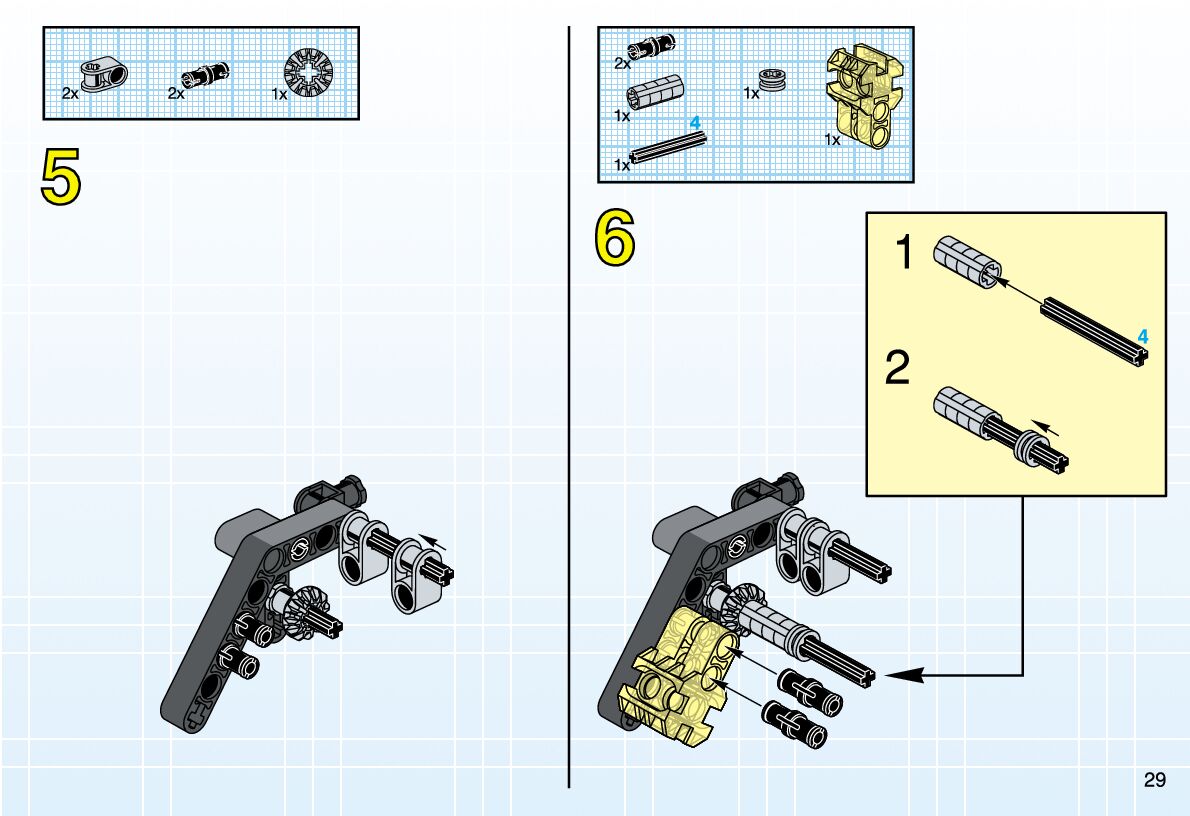 2x 2x 1x

5

2x
1x
4
1x
1x
1x

6

1
4
2

29