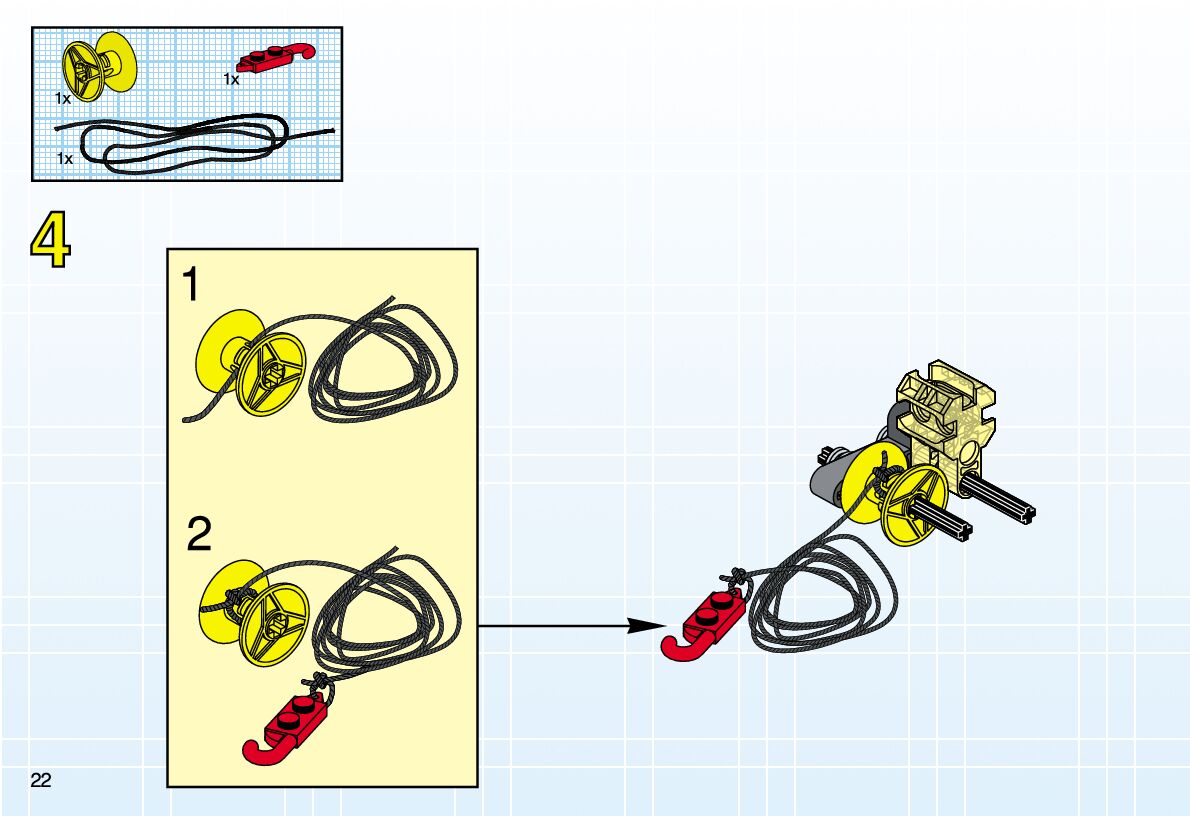 1x
1x
1x

4

1

2

22