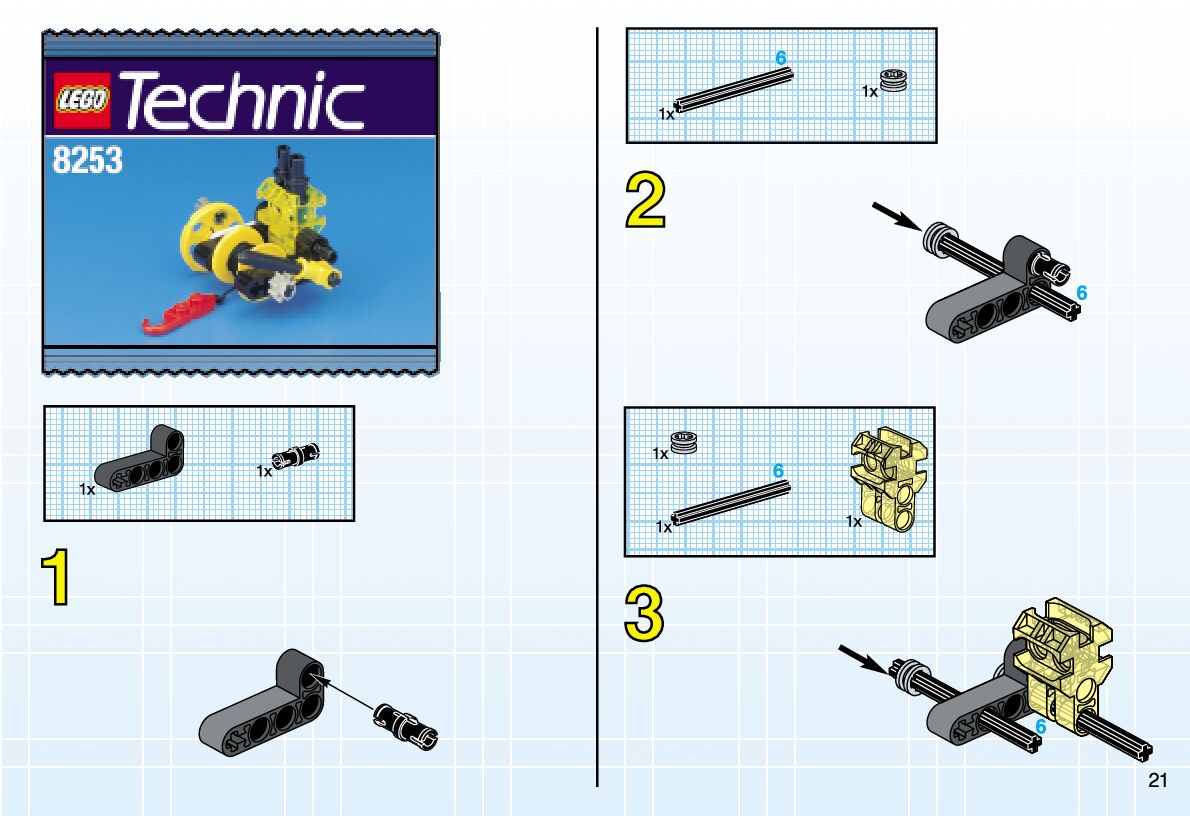 LEGO Technic
8253

1x
1x

1

6
1x
1x

2

6

1x
6
1x
1x

3

6

21