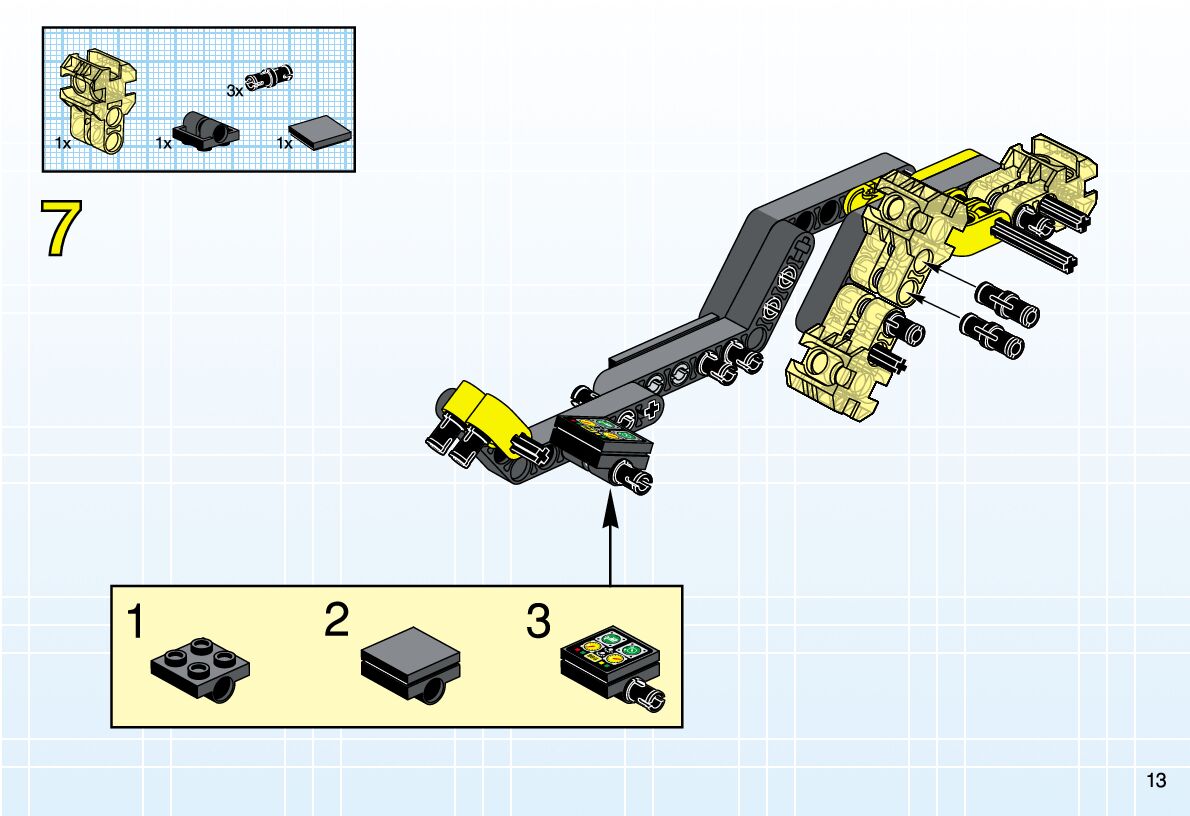 3x
1x
1x
1x

7

1
2
3

13