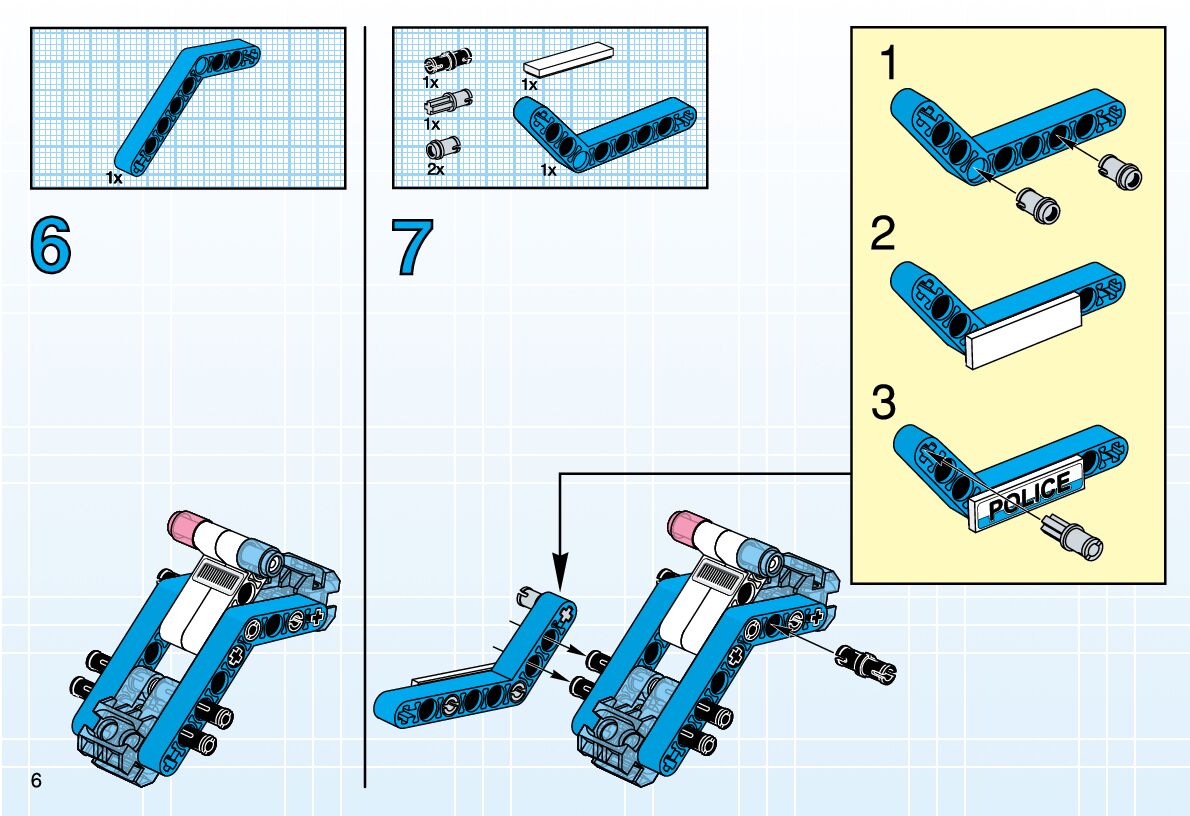 1x

6

1x
1x
2x
1x
1x

7

1

2

3

POLICE

6