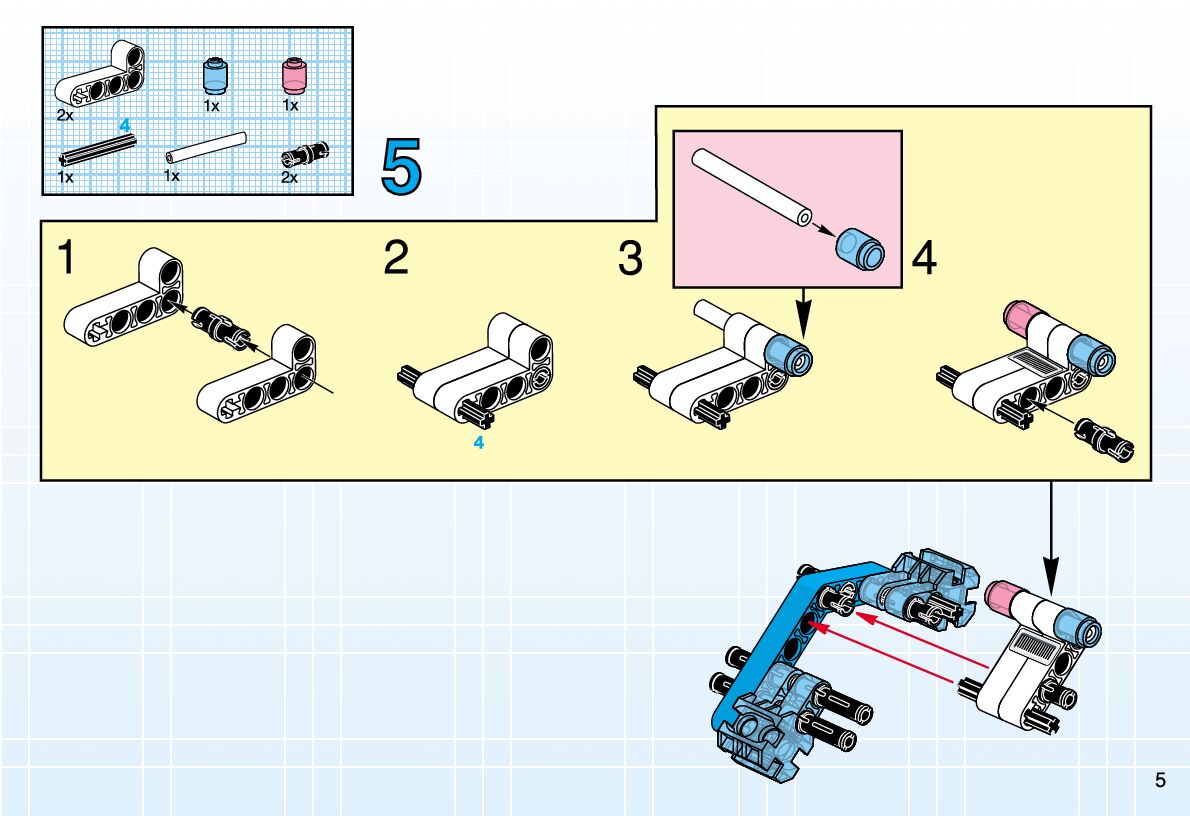 2x
1x
1x
4
1x
1x
2x

5

1

2

4

3

4

5