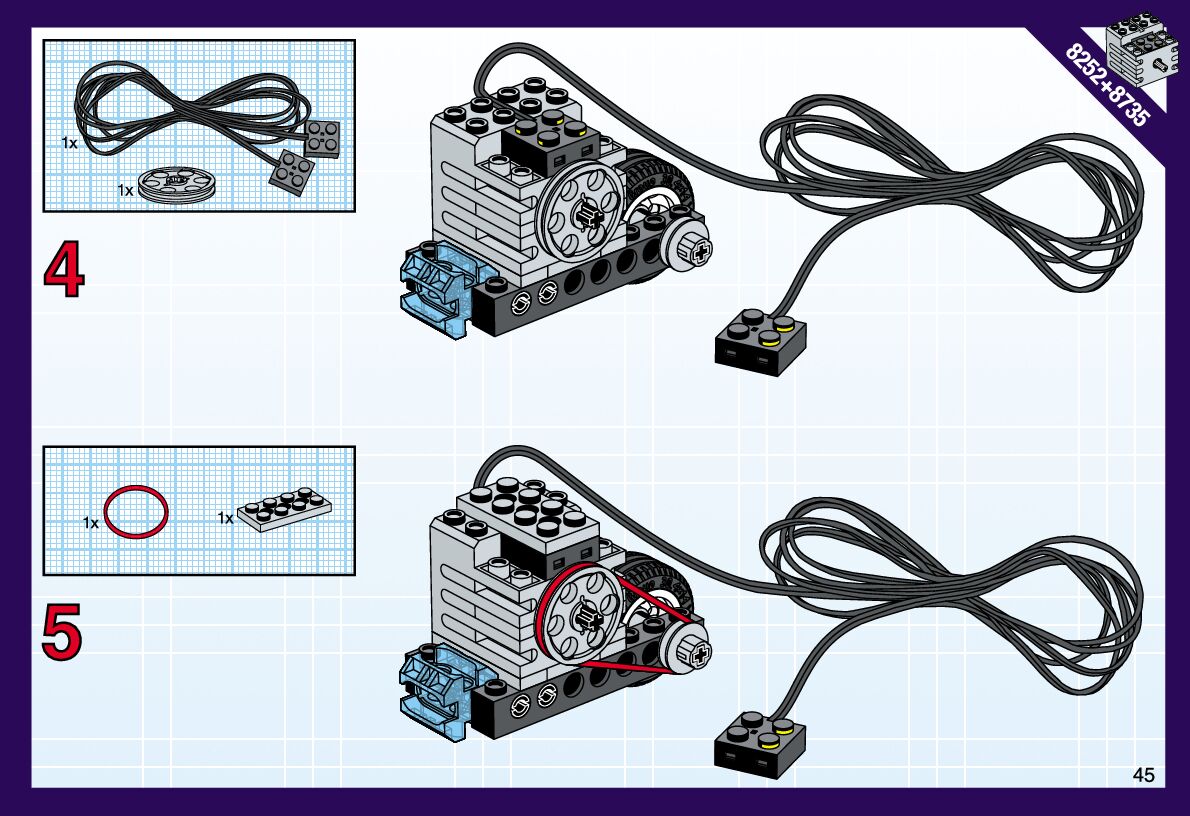 8252+8735

1x

1x

4

1x

1x

5

45