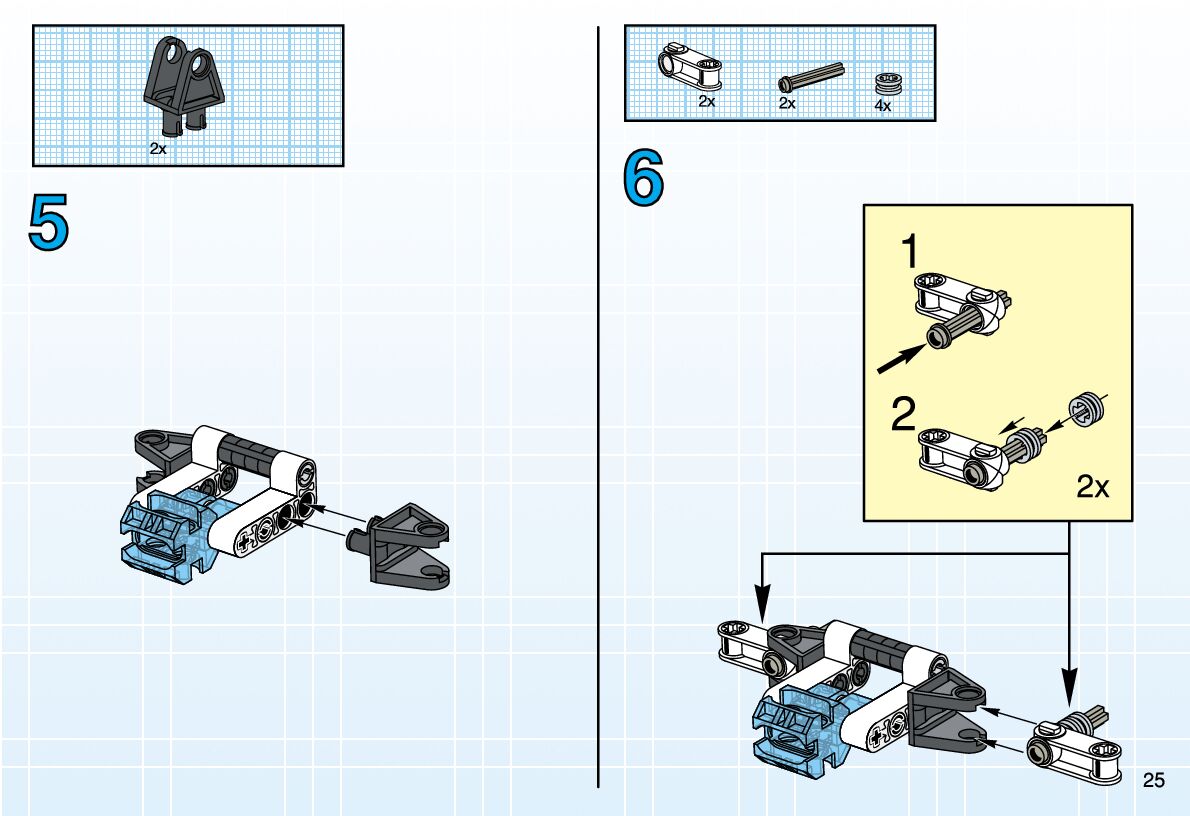 2x

5

2x 2x 4x

6

1

2

2x

25