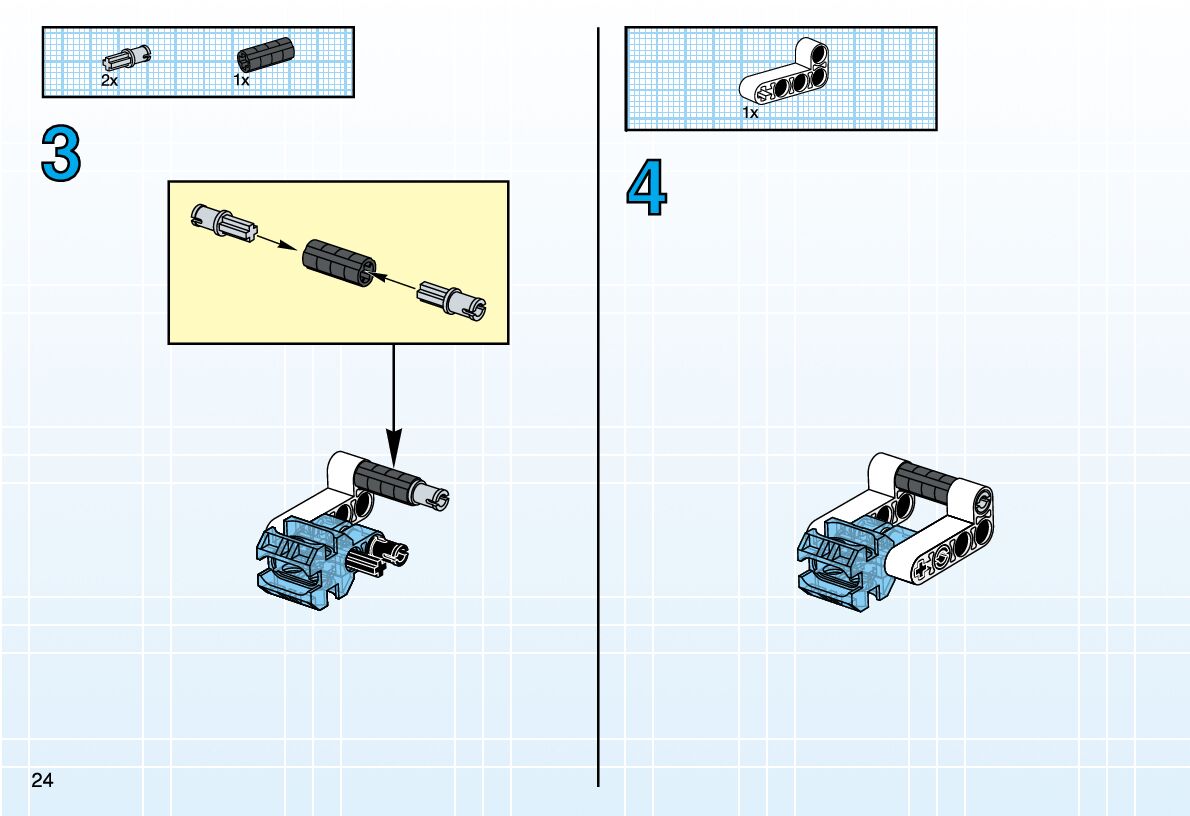 2x
1x

3

1x

4

24