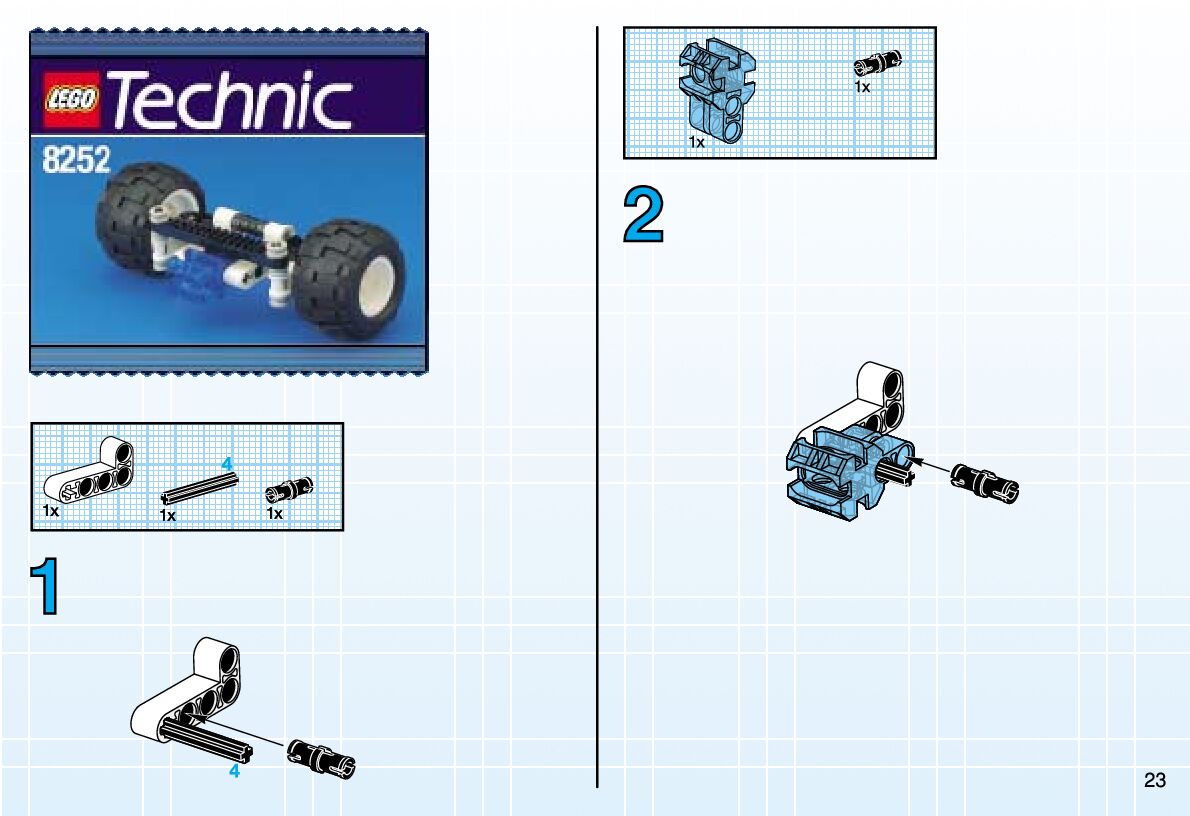 LEGO Technic

8252

1x
4
1x
1x

1

4

1x
1x

2

23