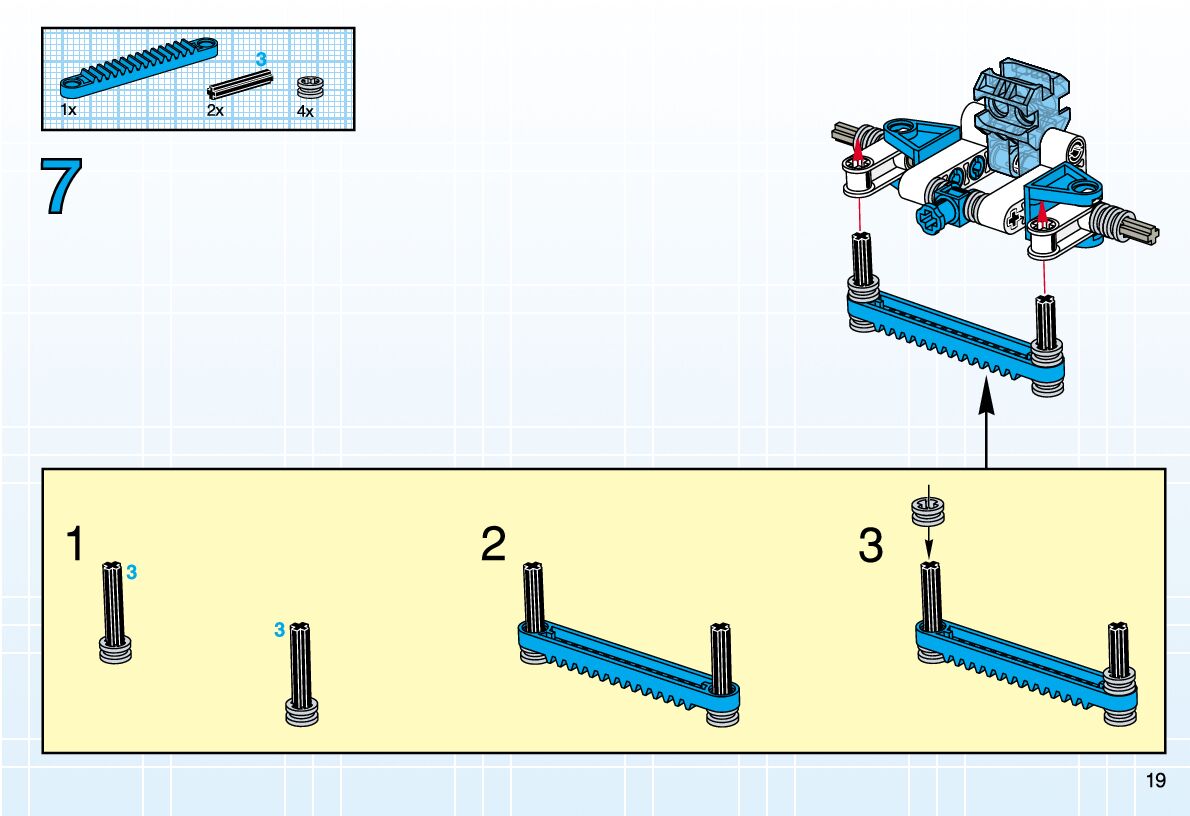 3
1x
2x
4x

7

1
3
3

2

3

19