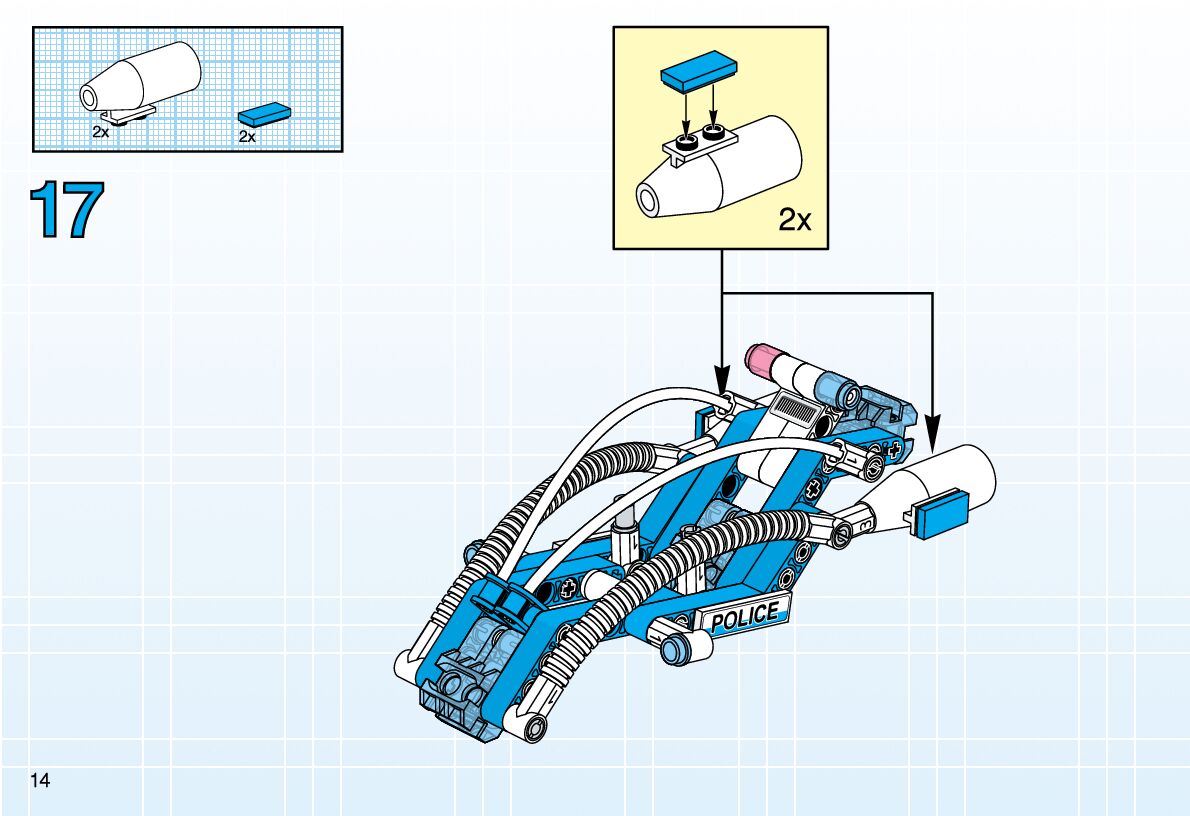 2x
2x

17

2x

POLICE

14