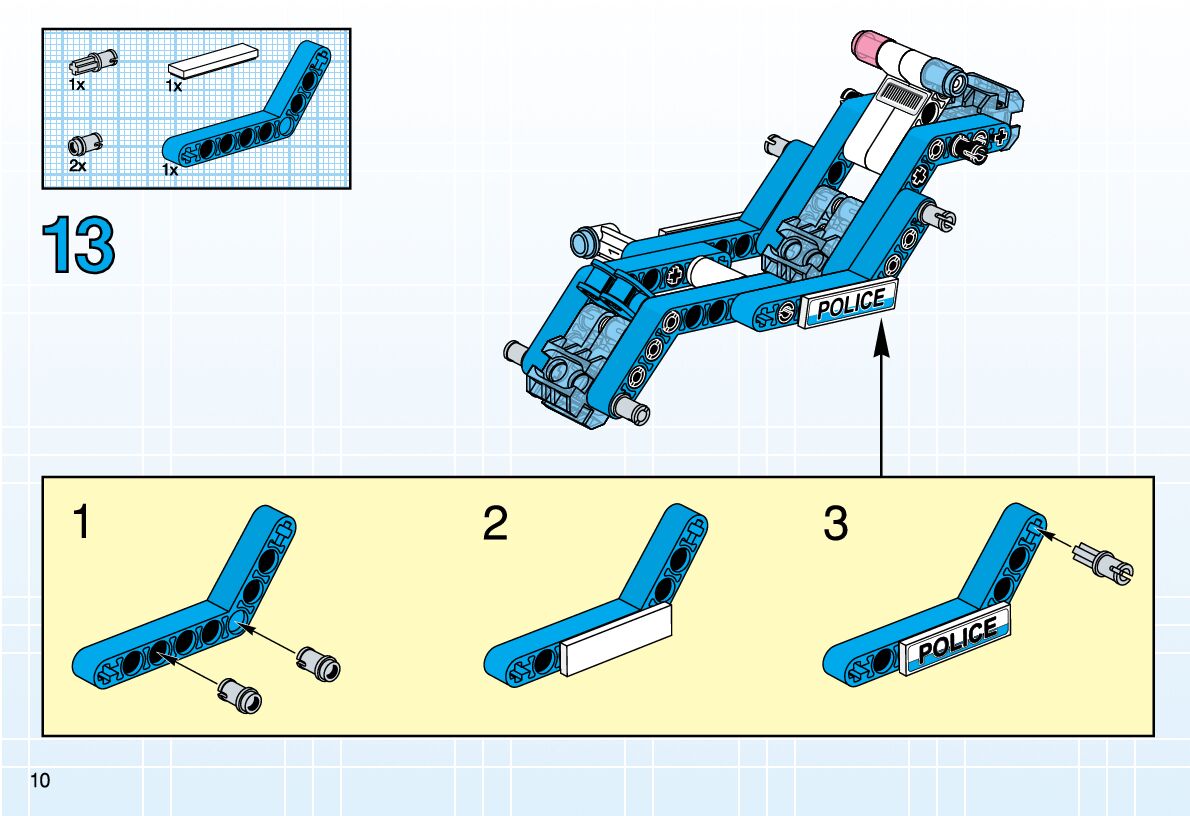 1x
1x
2x
1x

13

POLICE

1

2

3

POLICE

10