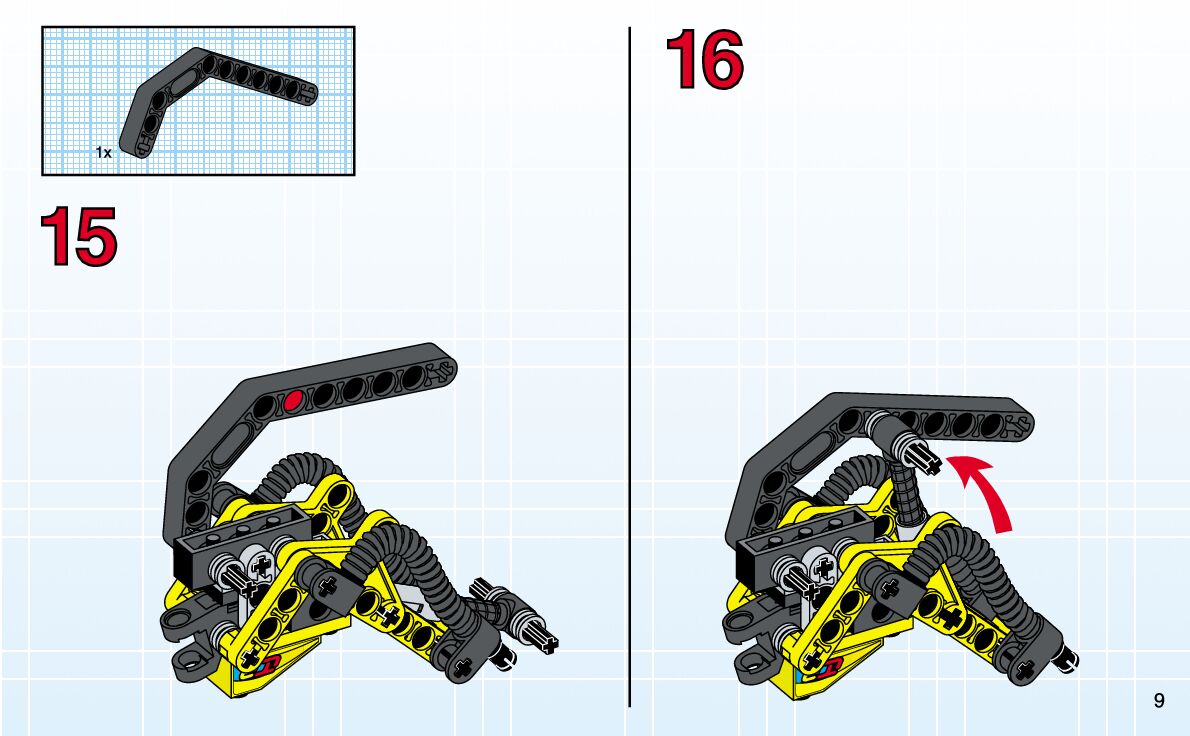 1x

15

16

9