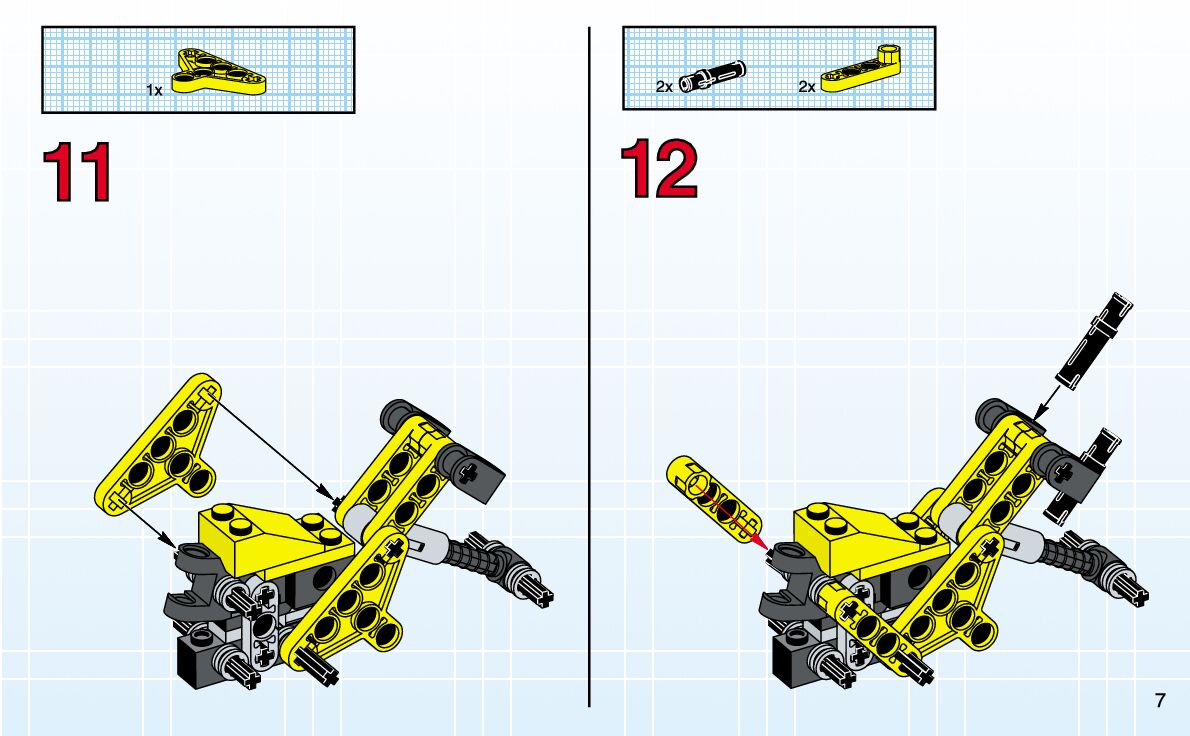 1x

11

2x 2x

12

7