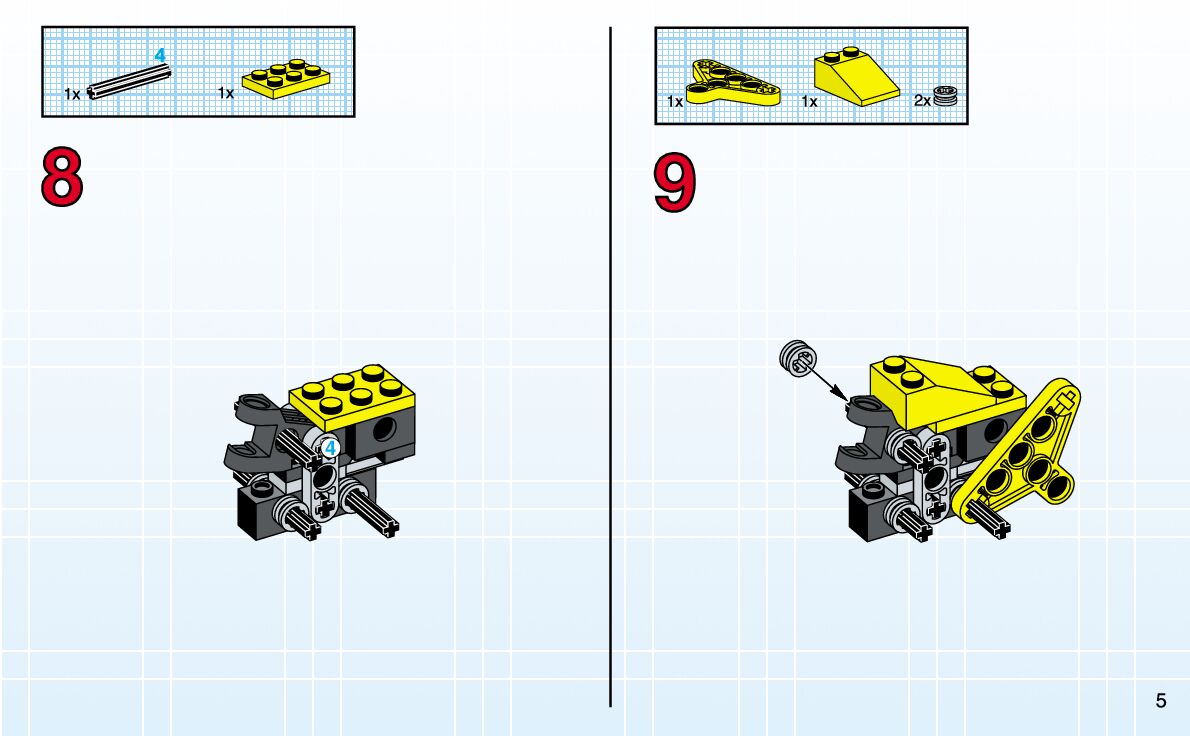 4
1x
1x

8

4

1x
1x
2x

9

5