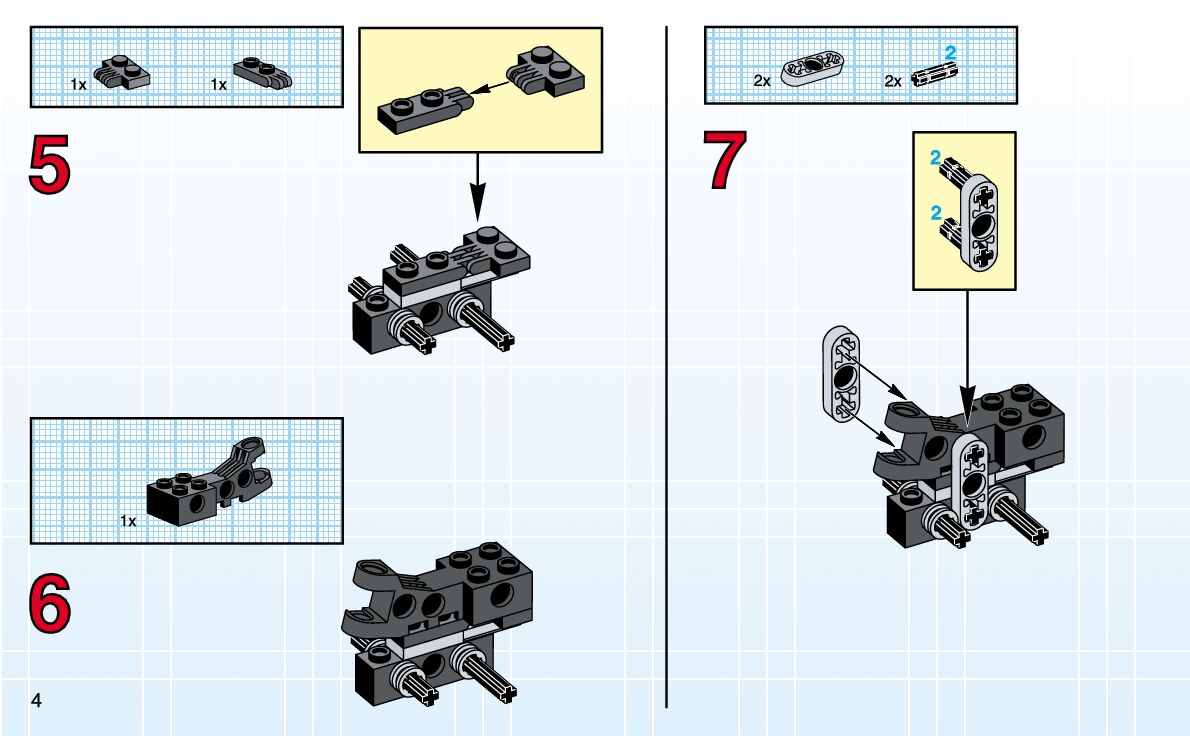 1x 1x

5

1x

6

4

2x 2x 2

7

2

2