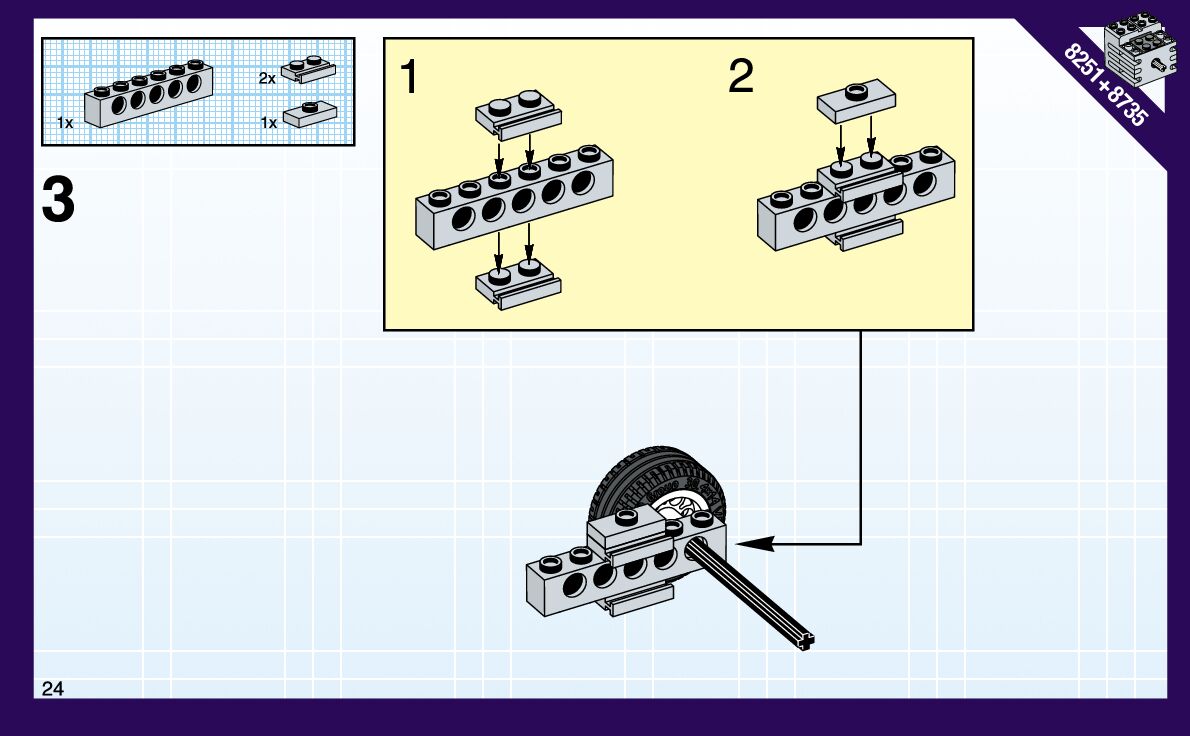 1x

2x

1x

3

1

2

8251+8735

24