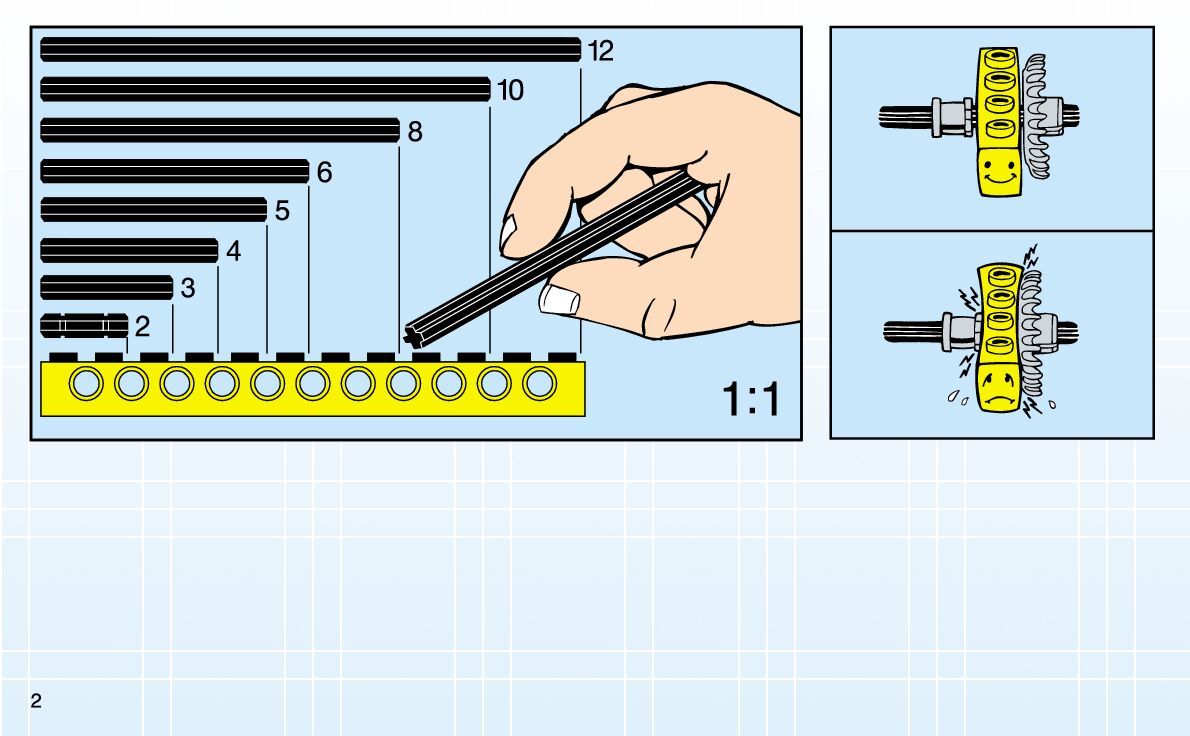 12
10
8
6
5
4
3
2
1:1

2