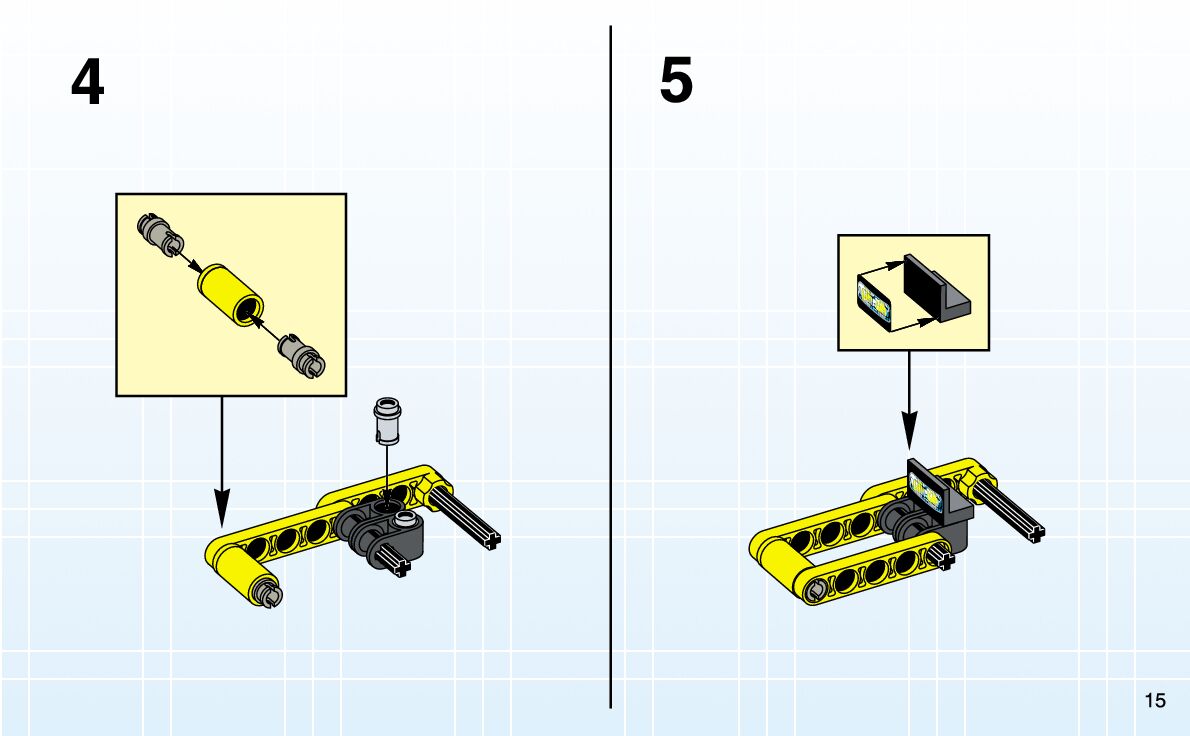 4

5

15