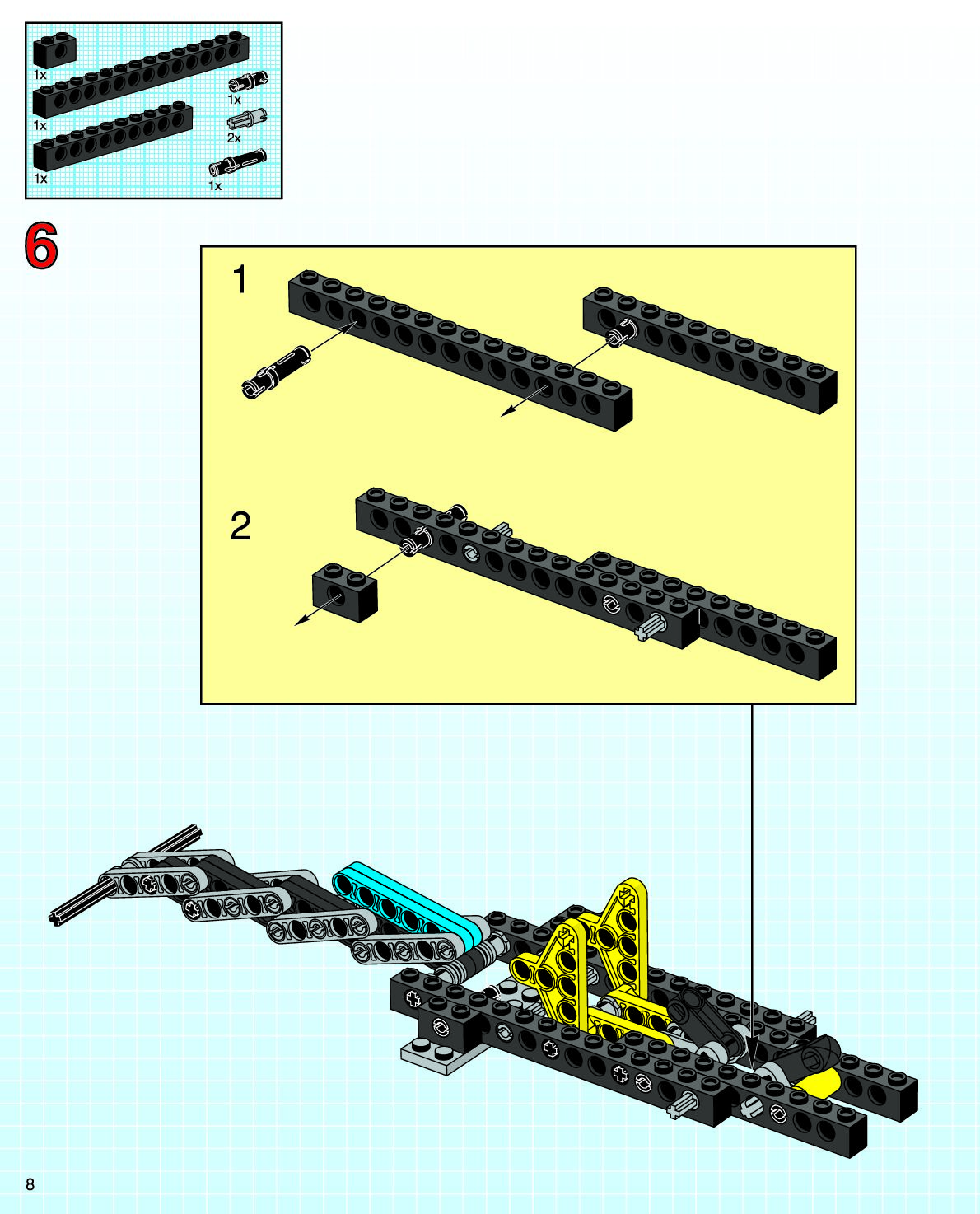 1x
1x
1x
1x
2x
1x

6

1

2

8