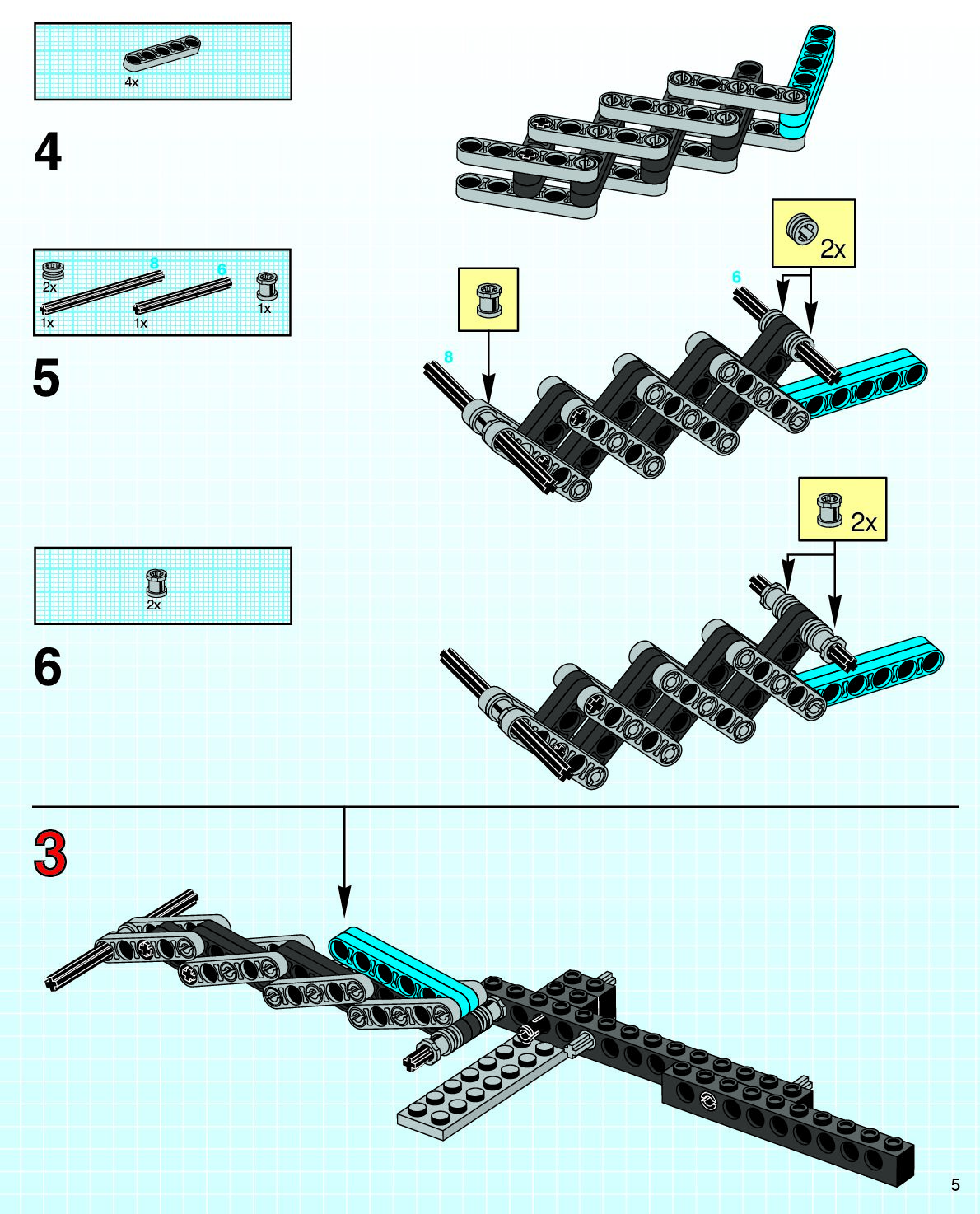 4x

4

2x
8
6
1x
1x
1x

5

2x
6
8

2x

2x

6

3

5