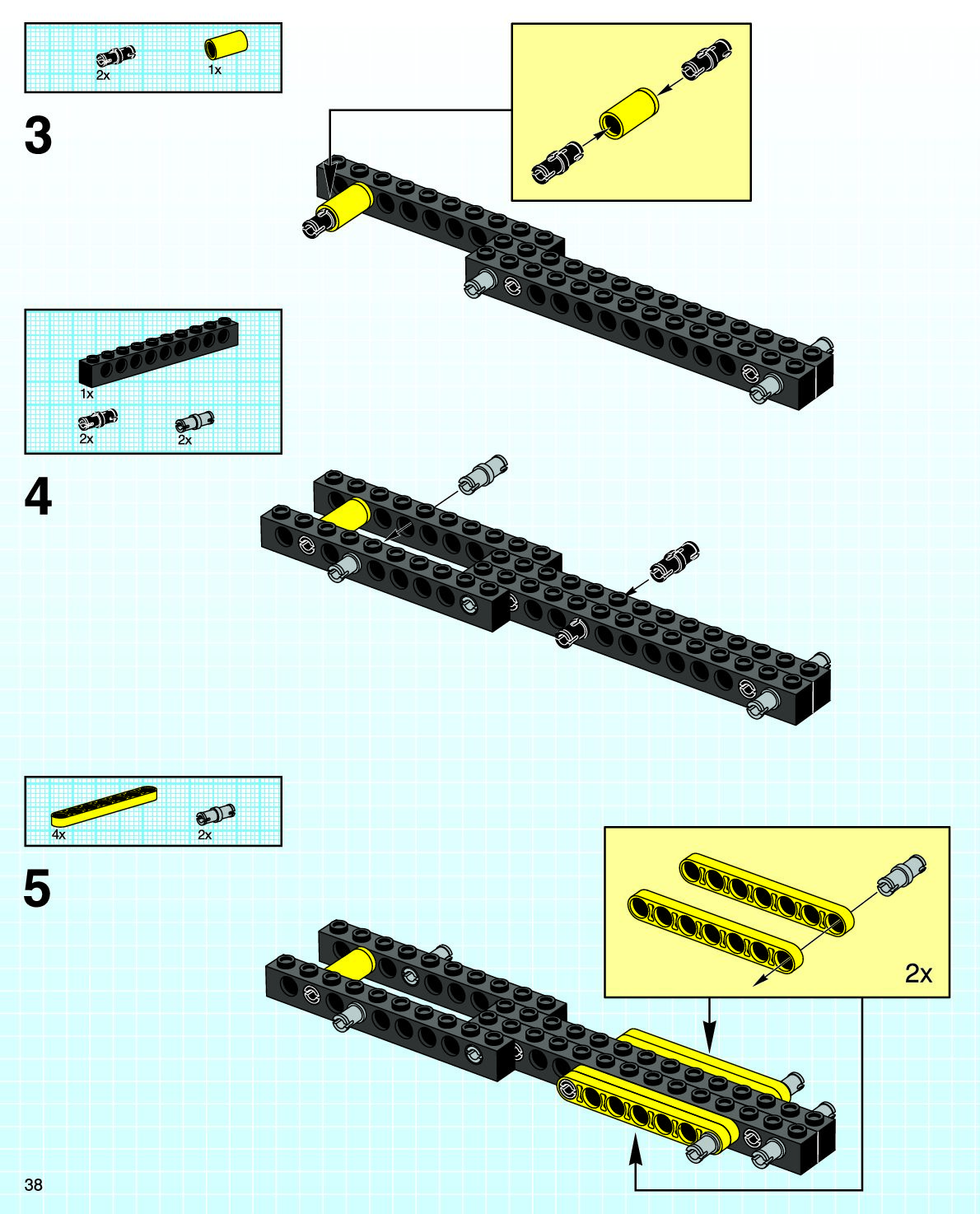 2x 1x

3

1x
2x 2x

4

4x 2x

5

2x

38