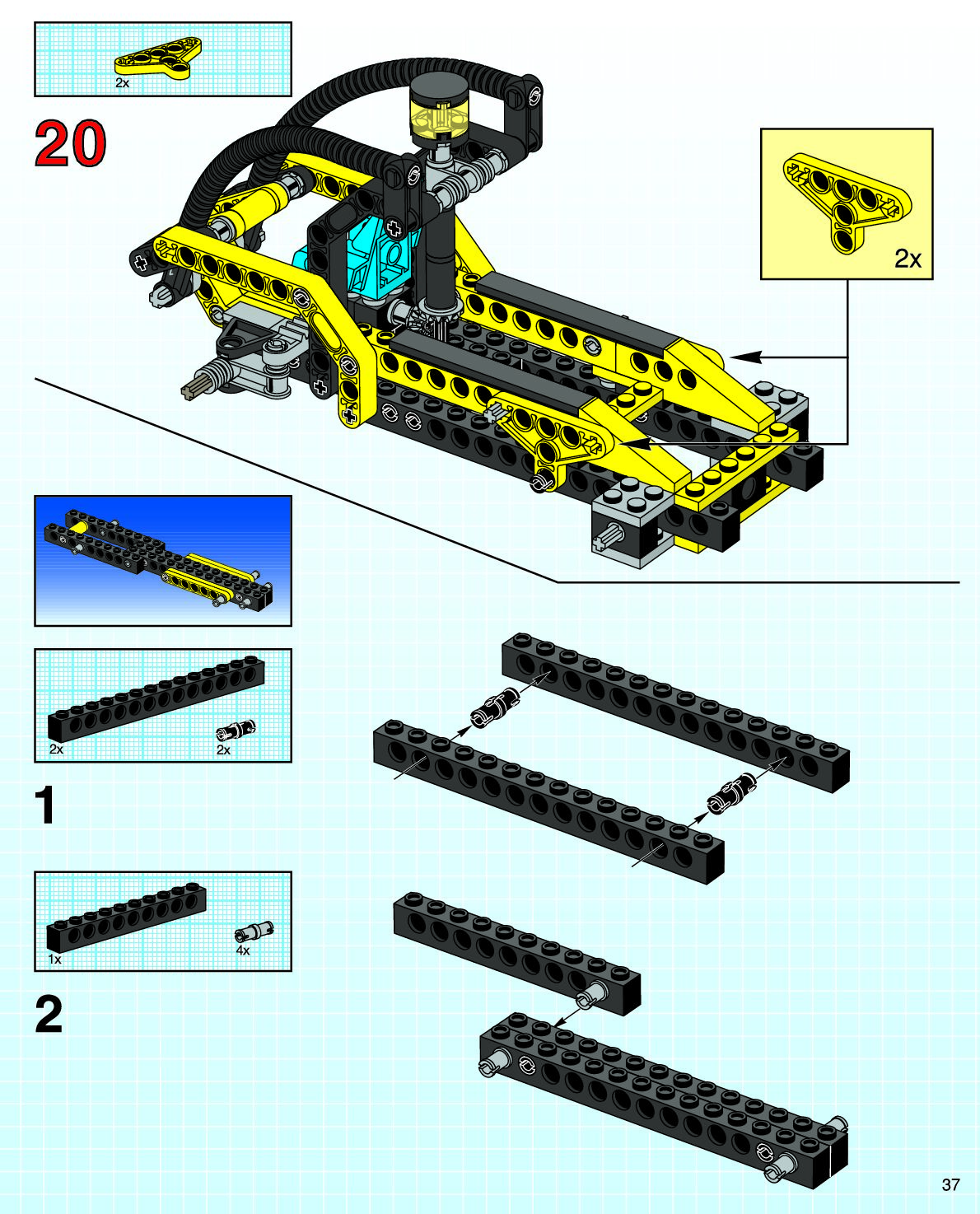 2x

20

2x

2x

2x

1

1x

4x

2

37