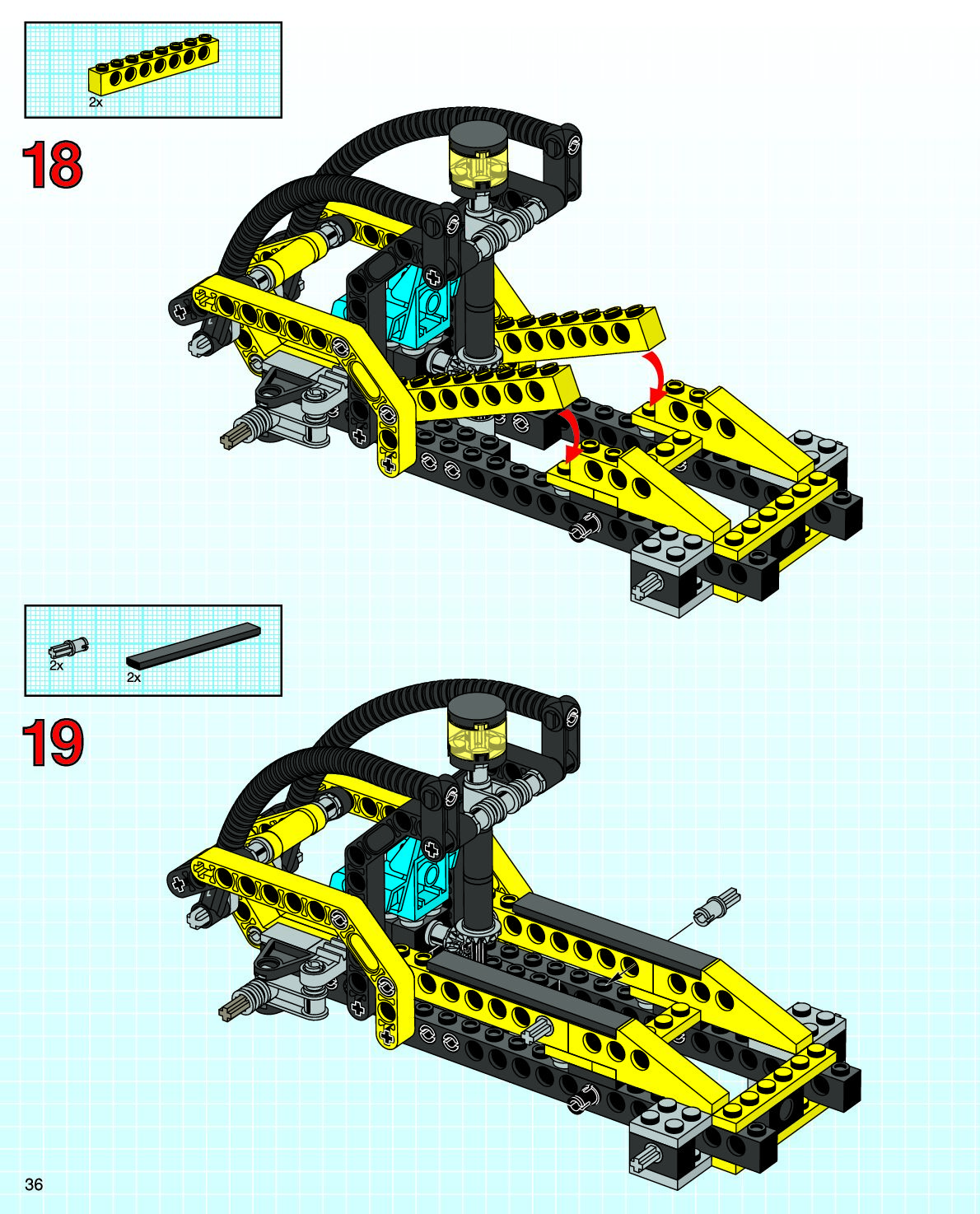 2x

18

2x

2x

19

36