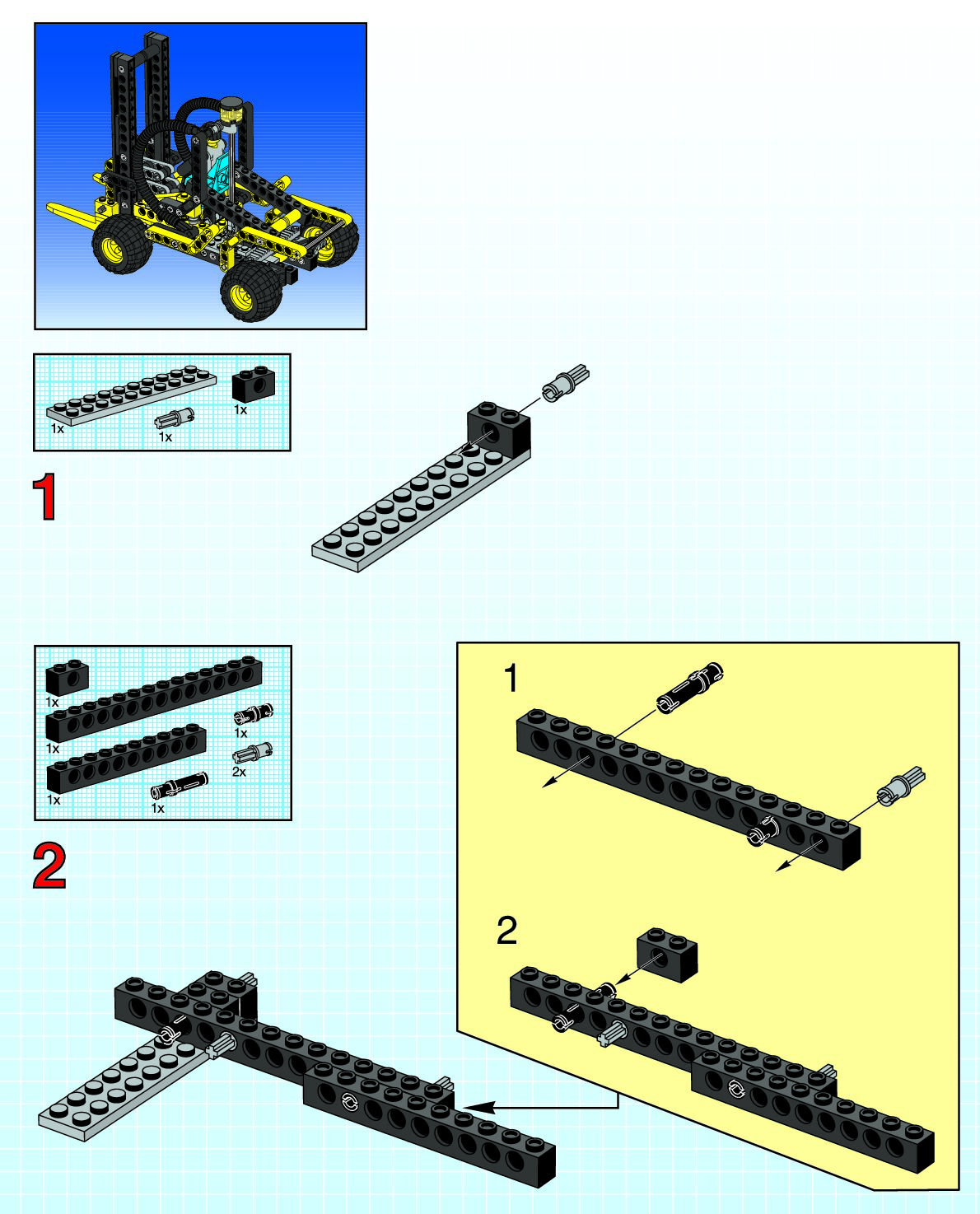 1x
1x
1x

1

1x
1x
1x
1x
2x
1x

2

1

2