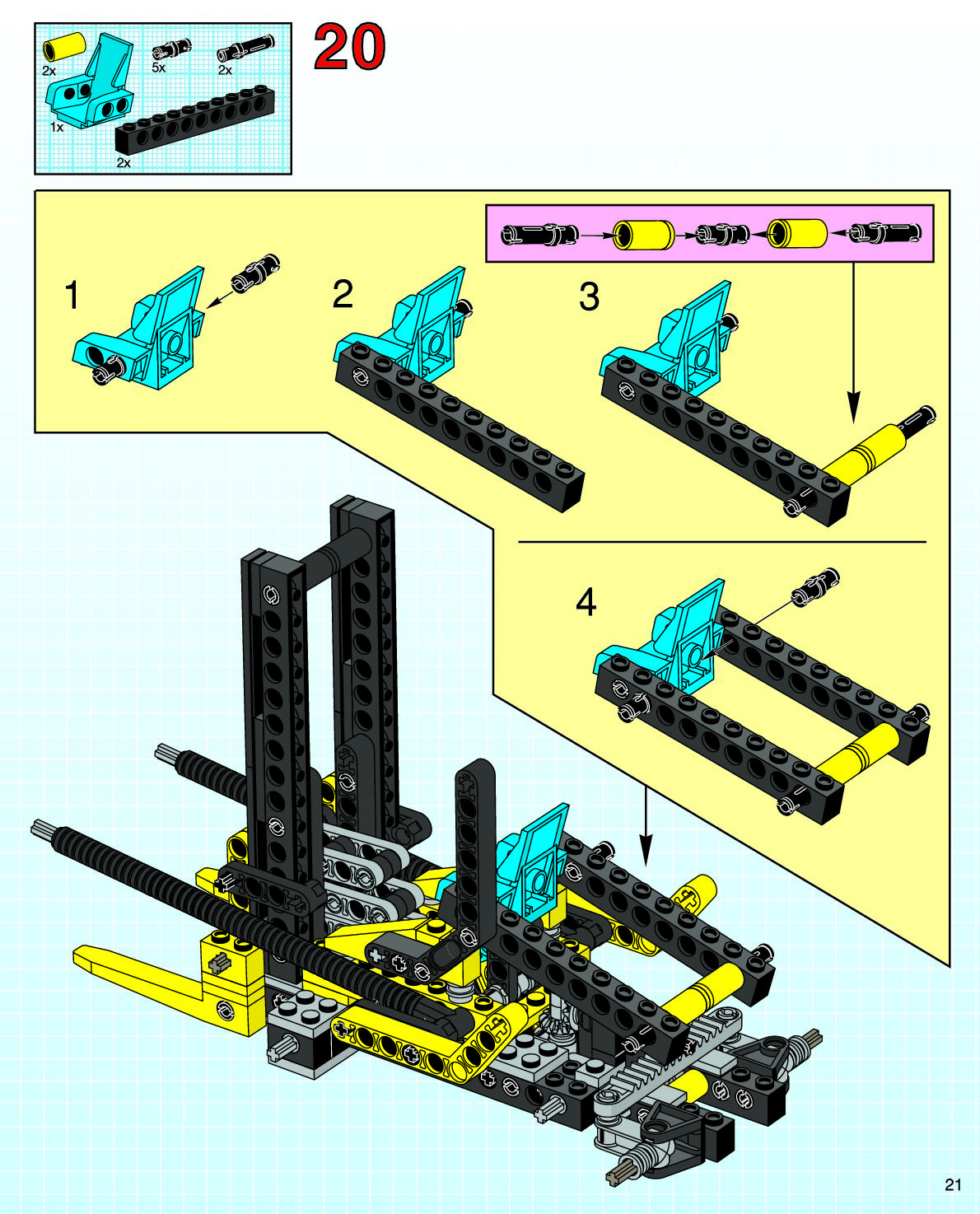 2x
5x
2x
1x
2x

20

1

2

3

4

21