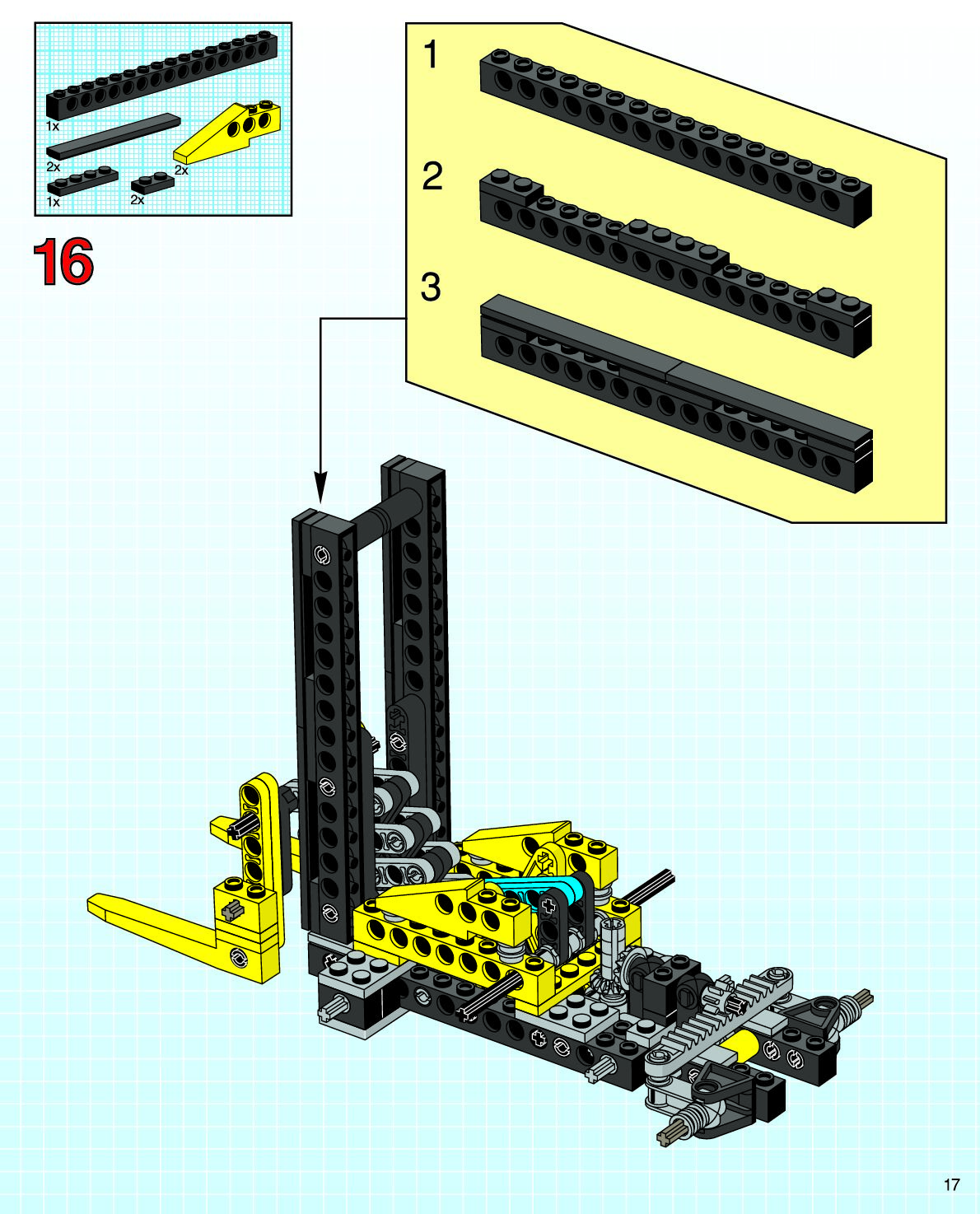 1x
2x
2x
1x
2x

16

1

2

3

17