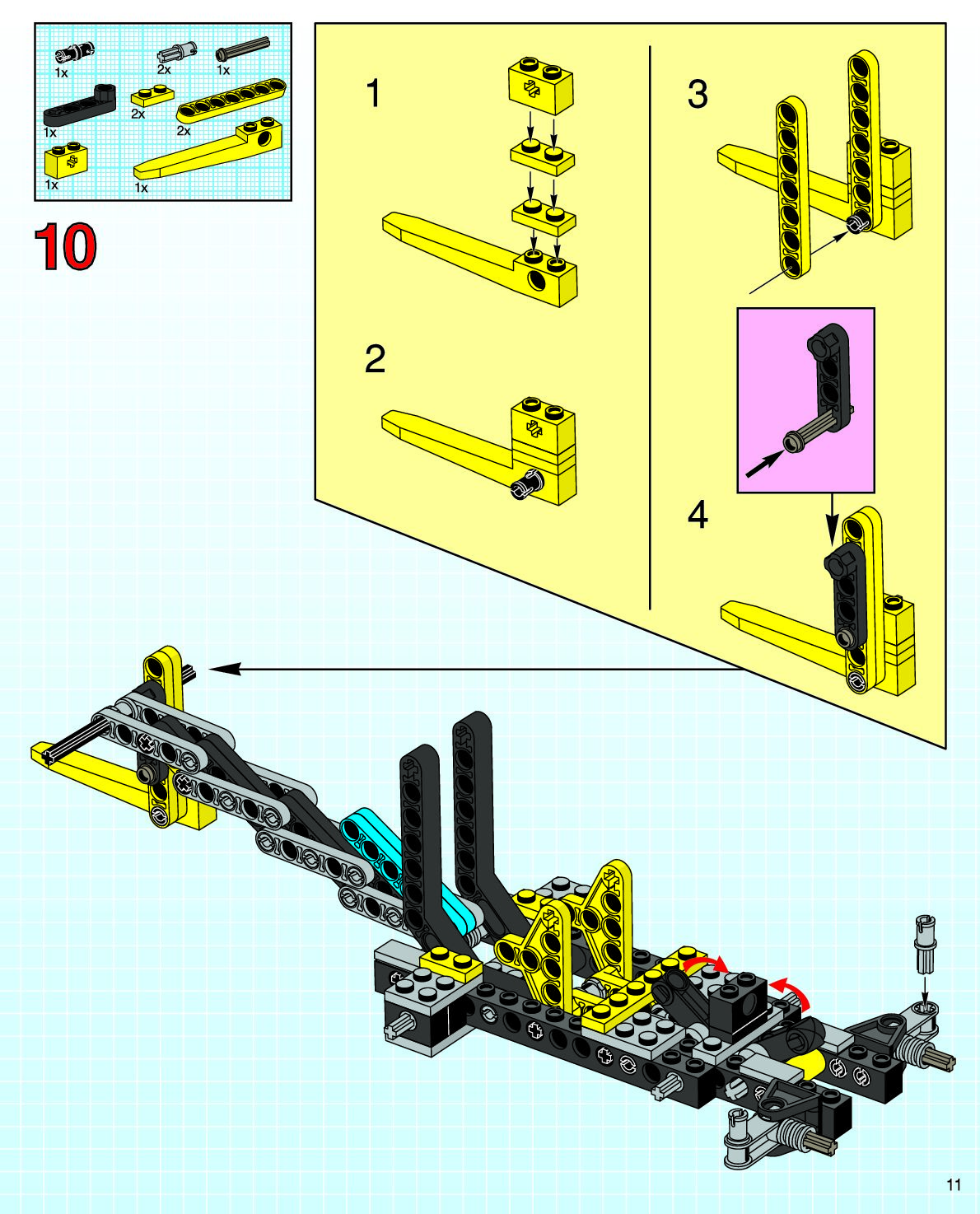 1x
2x
1x
1x
2x
2x
1x
1x

10

1

2

3

4

11