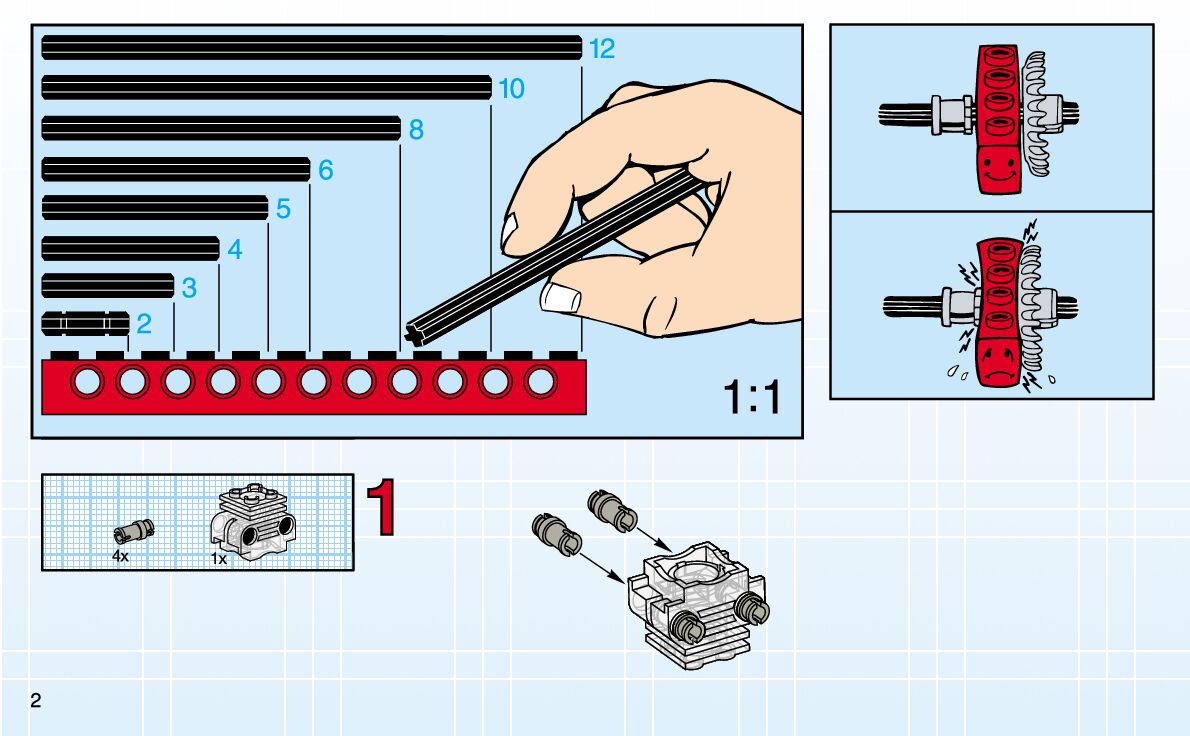 12

10

8

6

5

4

3

2

1:1

4x

1x

1

2